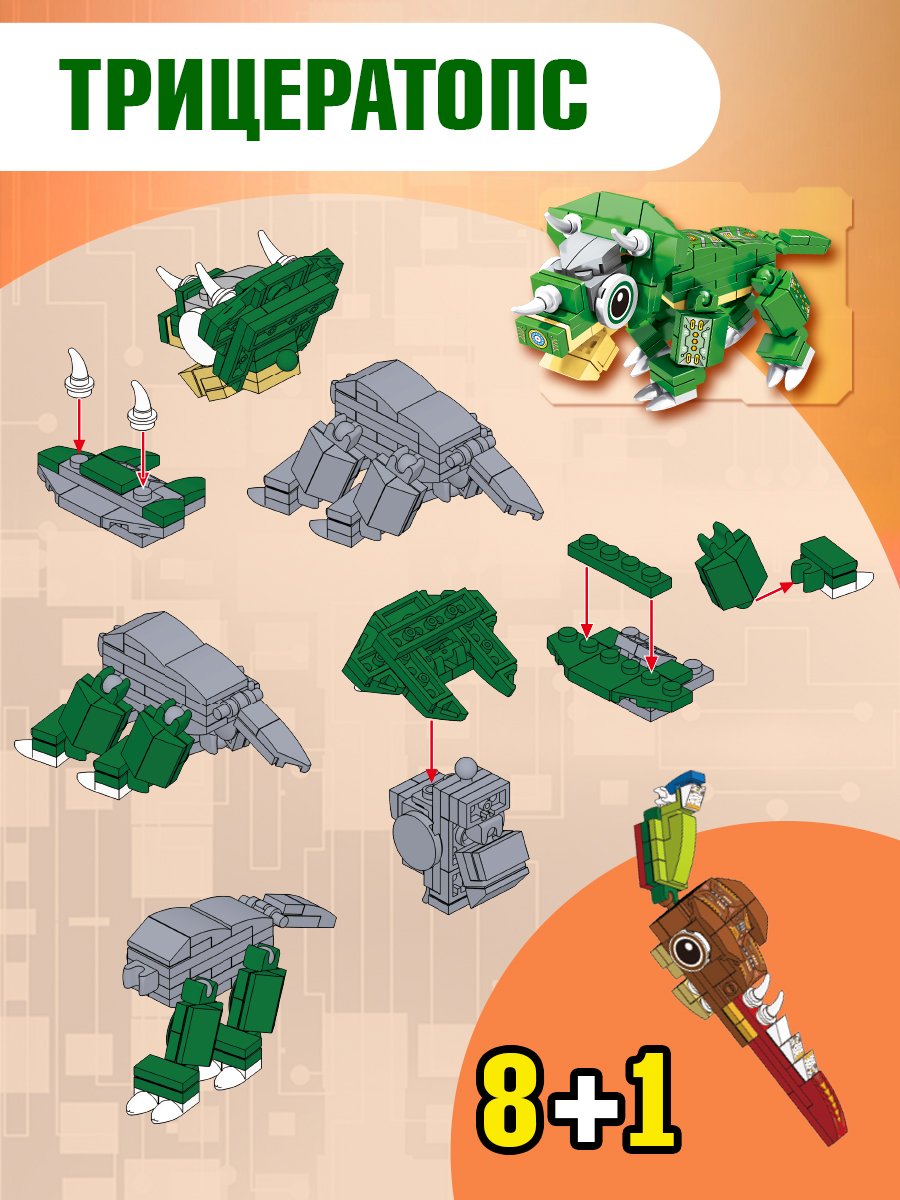 ТРИЦЕРАТОПС

8+1