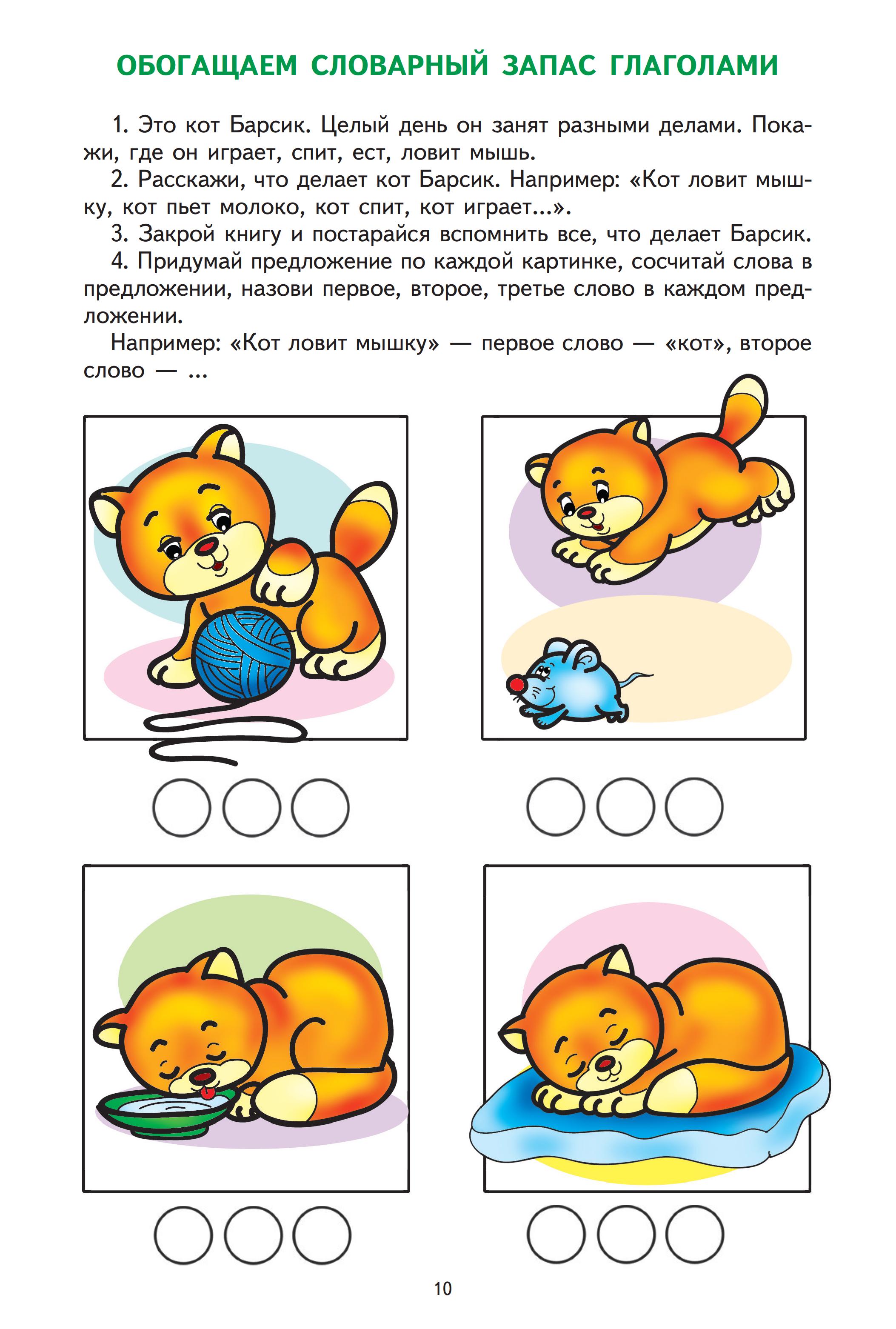 ОБОГАЩАЕМ СЛОВАРНЫЙ ЗАПАС ГЛАГОЛАМИ

1. Это кот Барсик. Целый день он занят разными делами. Покажи, где он играет, спит, ест, ловит мышь.

2. Расскажи, что делает кот Барсик. Например: «Кот ловит мышку, кот пьет молоко, кот спит, кот играет...».

3. Закрой книгу и постарайся вспомнить все, что делает Барсик.

4. Придумай предложение по каждой картинке, сосчитай слова в предложении, назови первое, второе, третье слово в каждом предложении.

Например: «Кот ловит мышку» — первое слово — «кот», второе слово — ...

10