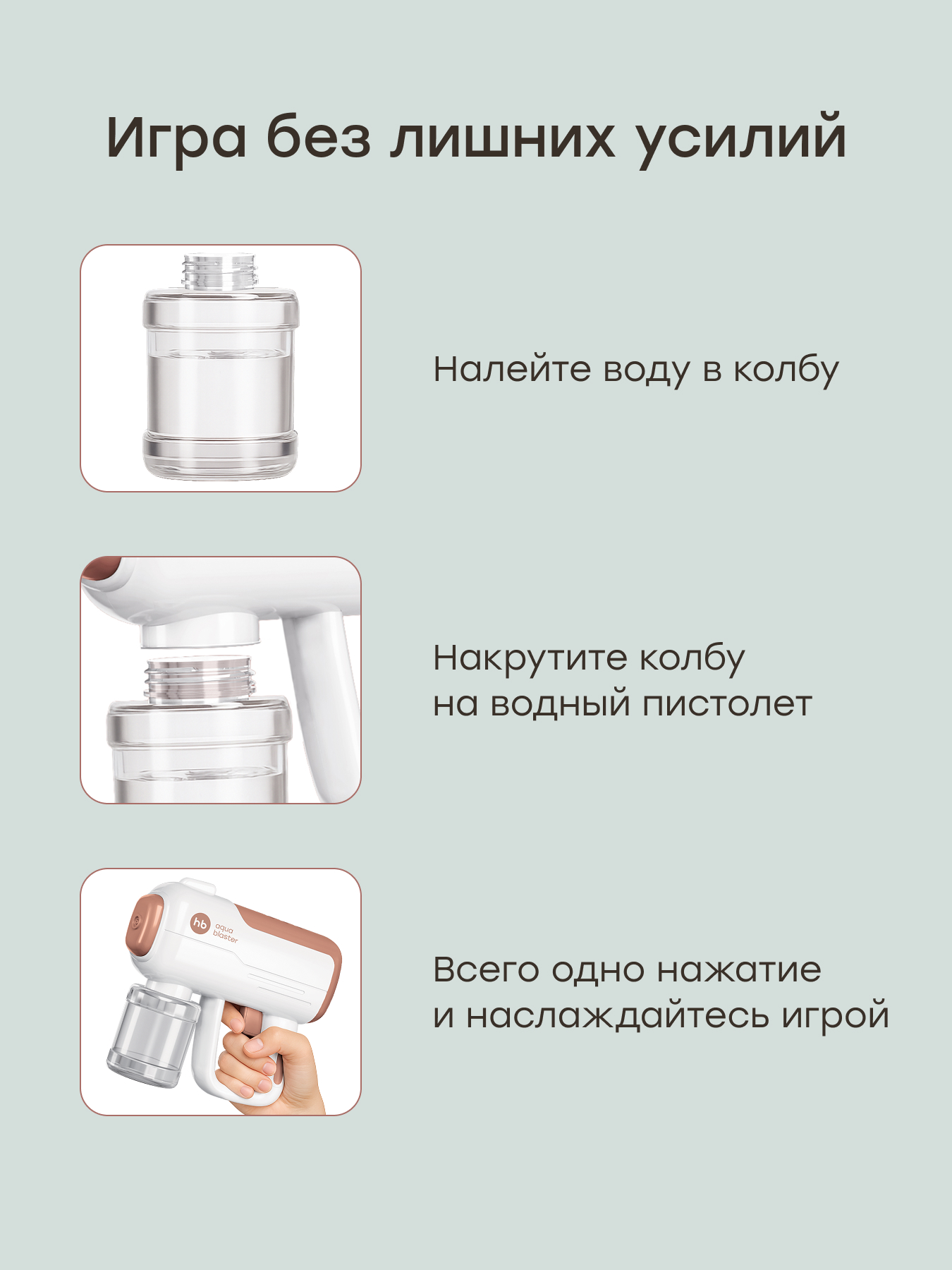 Игра без лишних усилий

Налейте воду в колбу

Накрутите колбу на водный пистолет

hb aqua blaster

Всего одно нажатие и наслаждайтесь игрой