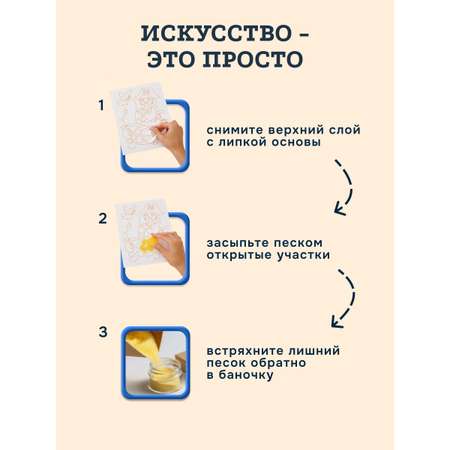 ИСКУССТВО - ЭТО ПРОСТО

1

снимите верхний слой с липкой основы

2

засыпьте песком открытые участки

3

встряхните лишний песок обратно в баночку