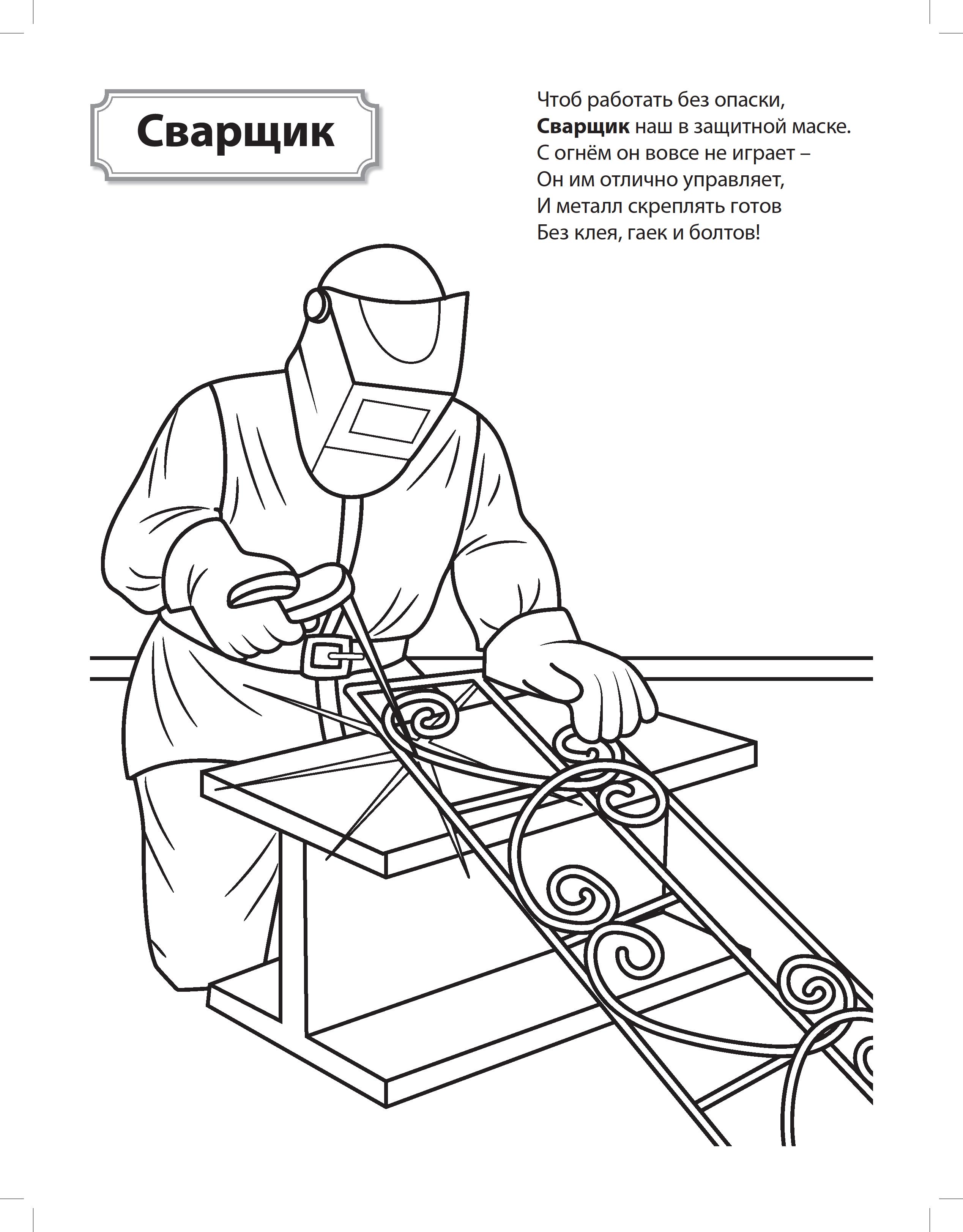 Сварщик

Чтоб работать без опаски,
Сварщик наш в защитной маске.
С огнём он вовсе не играет –
Он им отлично управляет,
И металл скреплять готов
Без клея, гаек и болтов!