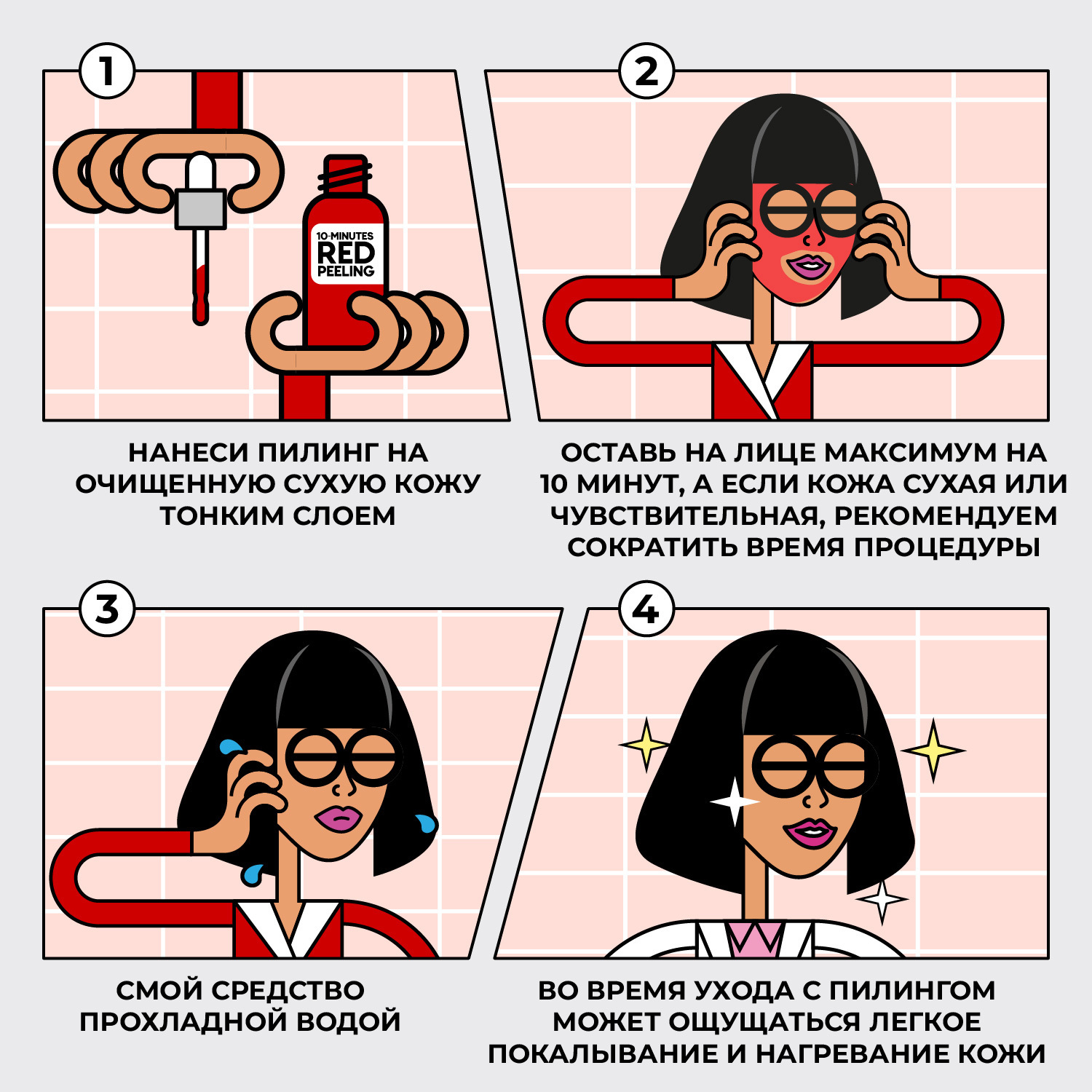 1

10-MINUTES RED PEELING

НАНЕСИ ПИЛИНГ НА ОЧИЩЕННУЮ СУХУЮ КОЖУ ТОНКИМ СЛОЕМ

2

ОСТАВЬ НА ЛИЦЕ МАКСИМУМ НА 10 МИНУТ, А ЕСЛИ КОЖА СУХАЯ ИЛИ ЧУВСТВИТЕЛЬНАЯ, РЕКОМЕНДУЕМ СОКРАТИТЬ ВРЕМЯ ПРОЦЕДУРЫ

3

СМОЙ СРЕДСТВО ПРОХЛАДНОЙ ВОДОЙ

4

ВО ВРЕМЯ УХОДА С ПИЛИНГОМ МОЖЕТ ОЩУЩАТЬСЯ ЛЕГКОЕ ПОКАЛЫВАНИЕ И НАГРЕВАНИЕ КОЖИ