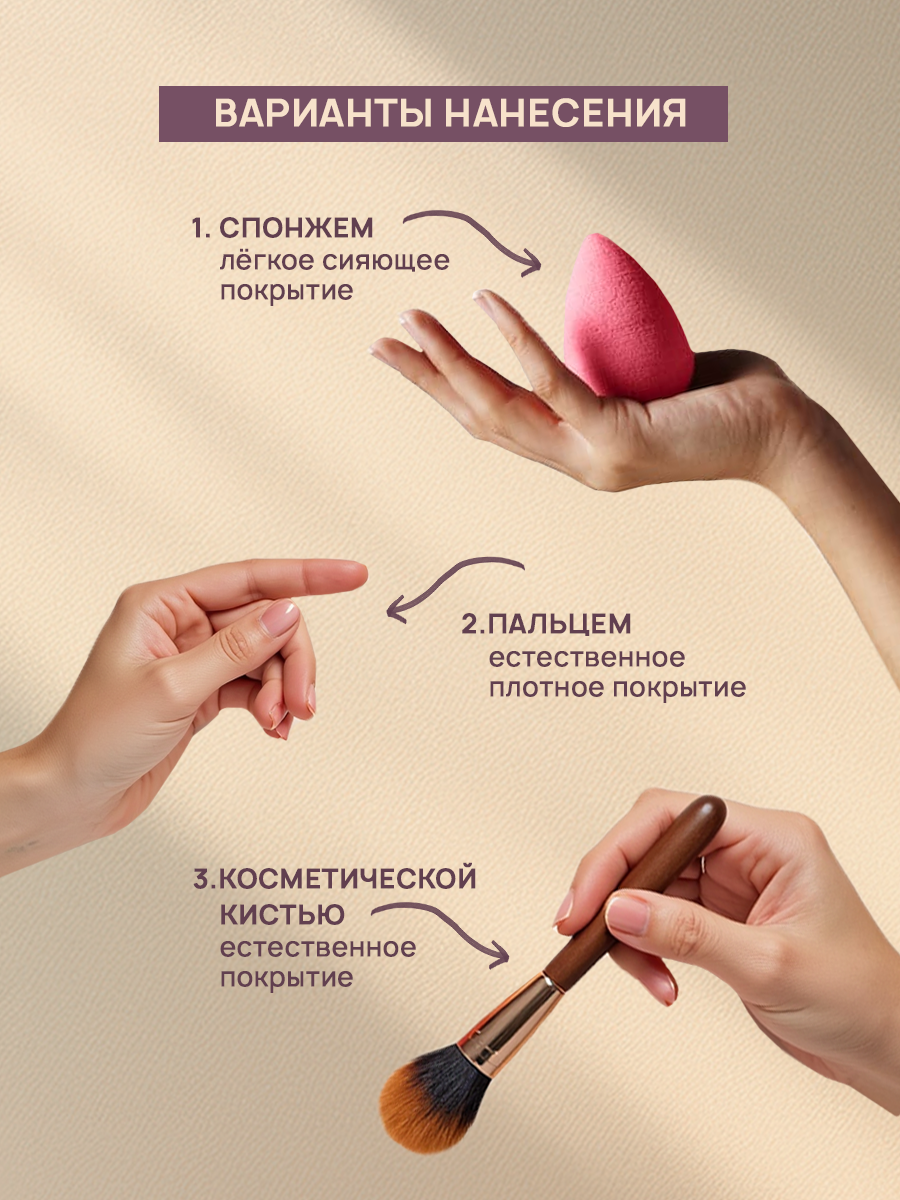 ВАРИАНТЫ НАНЕСЕНИЯ

1. СПОНЖЕМ
лёгкое сияющее покрытие

2.ПАЛЬЦЕМ
естественное плотное покрытие

3.КОСМЕТИЧЕСКОЙ КИСТЬЮ
естественное покрытие