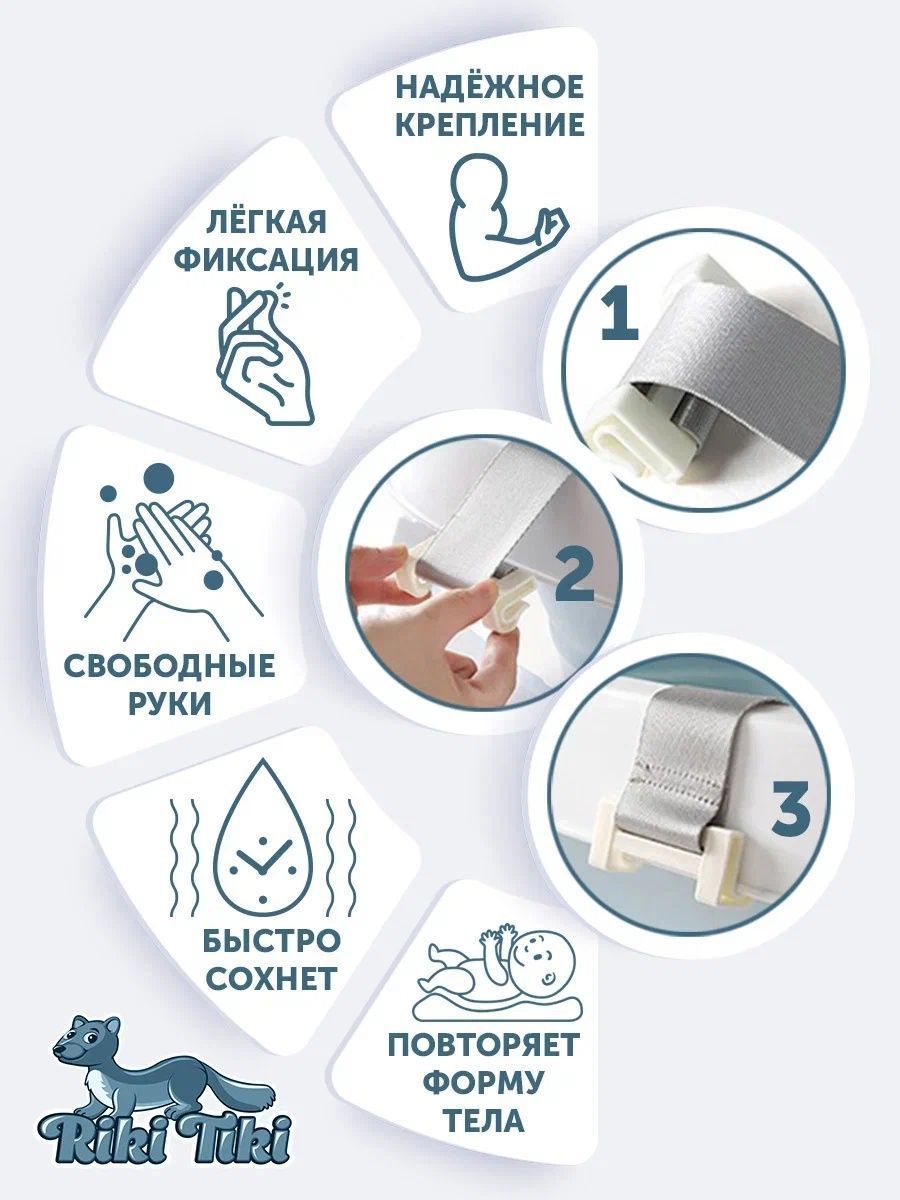 НАДЁЖНОЕ КРЕПЛЕНИЕ

ЛЁГКАЯ ФИКСАЦИЯ

1

2

СВОБОДНЫЕ РУКИ

3

БЫСТРО СОХНЕТ

ПОВТОРЯЕТ ФОРМУ ТЕЛА

Riki Tiki