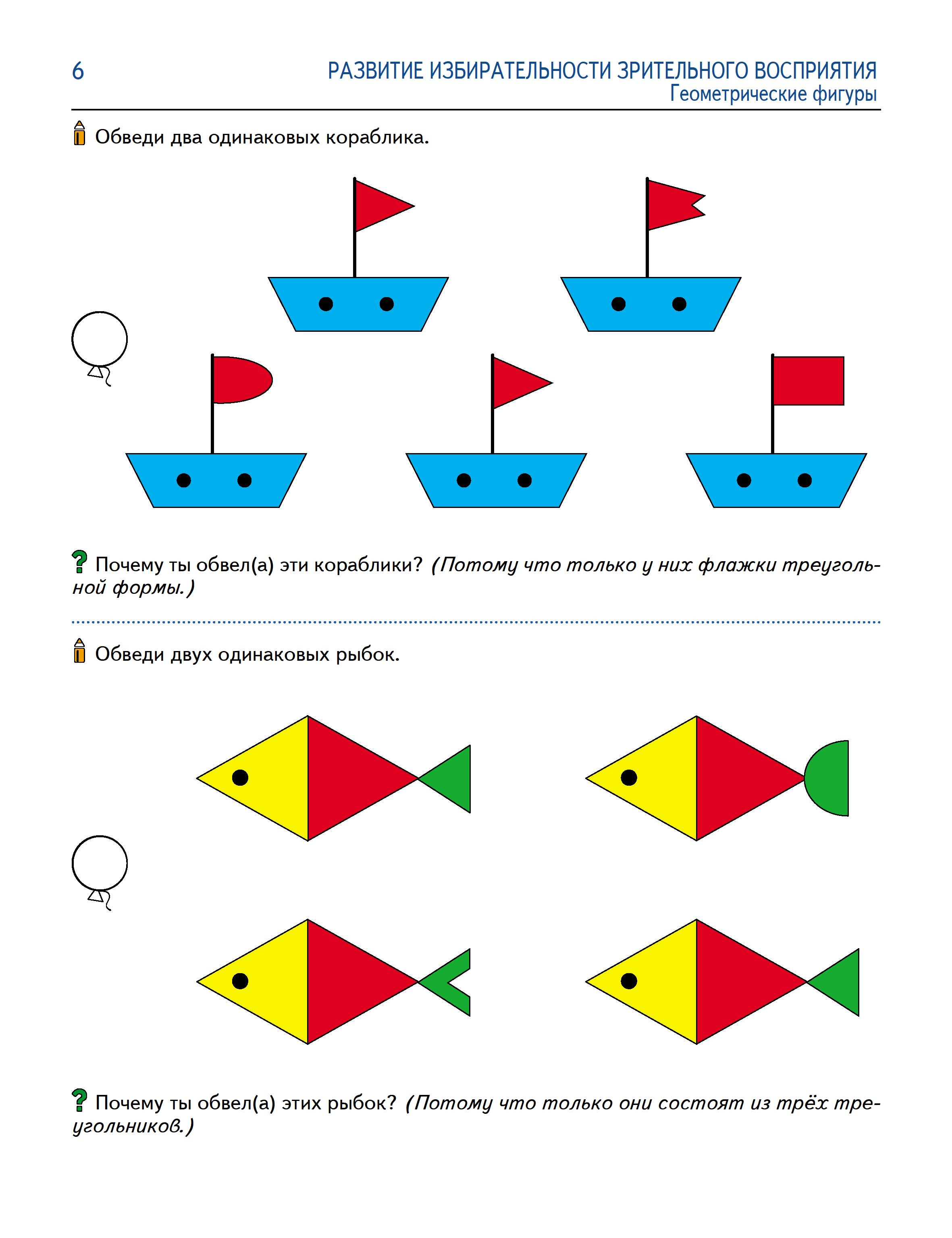 6

РАЗВИТИЕ ИЗБИРАТЕЛЬНОСТИ ЗРИТЕЛЬНОГО ВОСПРИЯТИЯ
Геометрические фигуры

Обведи два одинаковых кораблика.

Почему ты обвел(а) эти кораблики? (Потому что только у них флажки треугольной формы.)

Обведи двух одинаковых рыбок.

Почему ты обвел(а) этих рыбок? (Потому что только они состоят из трёх треугольников.)