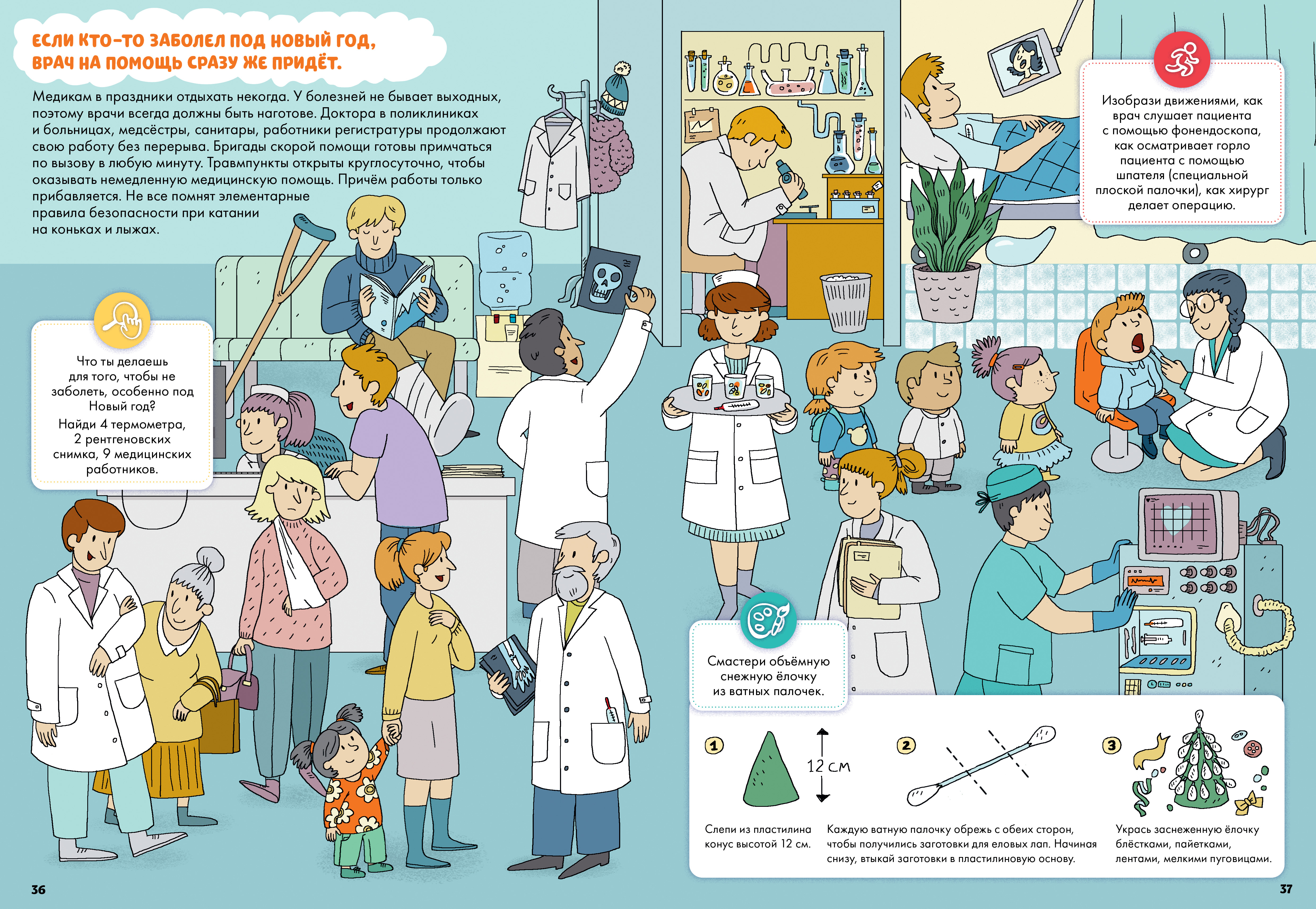 ЕСЛИ КТО-ТО ЗАБОЛЕЛ ПОД НОВЫЙ ГОД, ВРАЧ НА ПОМОЩЬ СРАЗУ ЖЕ ПРИДЁТ.

Медикам в праздники отдыхать некогда. У болезней не бывает выходных, поэтому врачи всегда должны быть наготове. Доктора в поликлиниках и больницах, медсёстры, санитары, работники регистратуры продолжают свою работу без перерыва. Бригады скорой помощи готовы примчаться по вызову в любую минуту. Травмпункты открыты круглосуточно, чтобы оказывать немедленную медицинскую помощь. Причём работы только прибавляется. Не все помнят элементарные правила безопасности при катании на коньках и лыжах.

Что ты делаешь для того, чтобы не заболеть, особенно под Новый год?

Найди 4 термометра, 2 рентгеновских снимка, 9 медицинских работников.

Изобрази движениями, как врач слушает пациента с помощью фонендоскопа, как осматривает горло пациента с помощью шпателя (специальной плоской палочки), как хирург делает операцию.

Смастери объёмную снежную ёлочку из ватных палочек.

1

12 см

Слепи из пластилина конус высотой 12 см.

2

Каждую ватную палочку обрежь с обеих сторон, чтобы получились заготовки для еловых лап. Начиная снизу, втыкай заготовки в пластилиновую основу.

3

Укрась заснеженную ёлочку блёстками, пайетками, лентами, мелкими пуговицами.

36

37