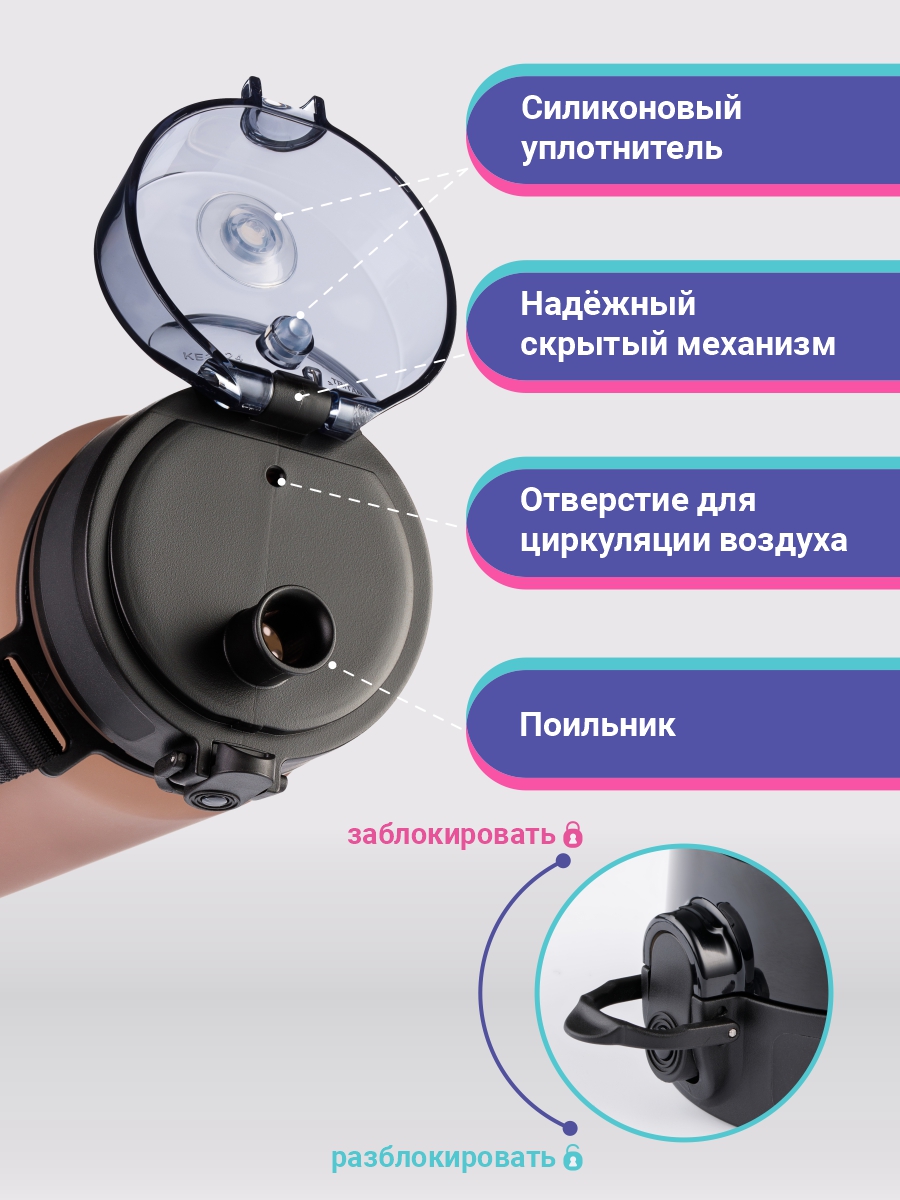 Силиконовый уплотнитель

Надёжный скрытый механизм

Отверстие для циркуляции воздуха

Поильник

заблокировать

разблокировать