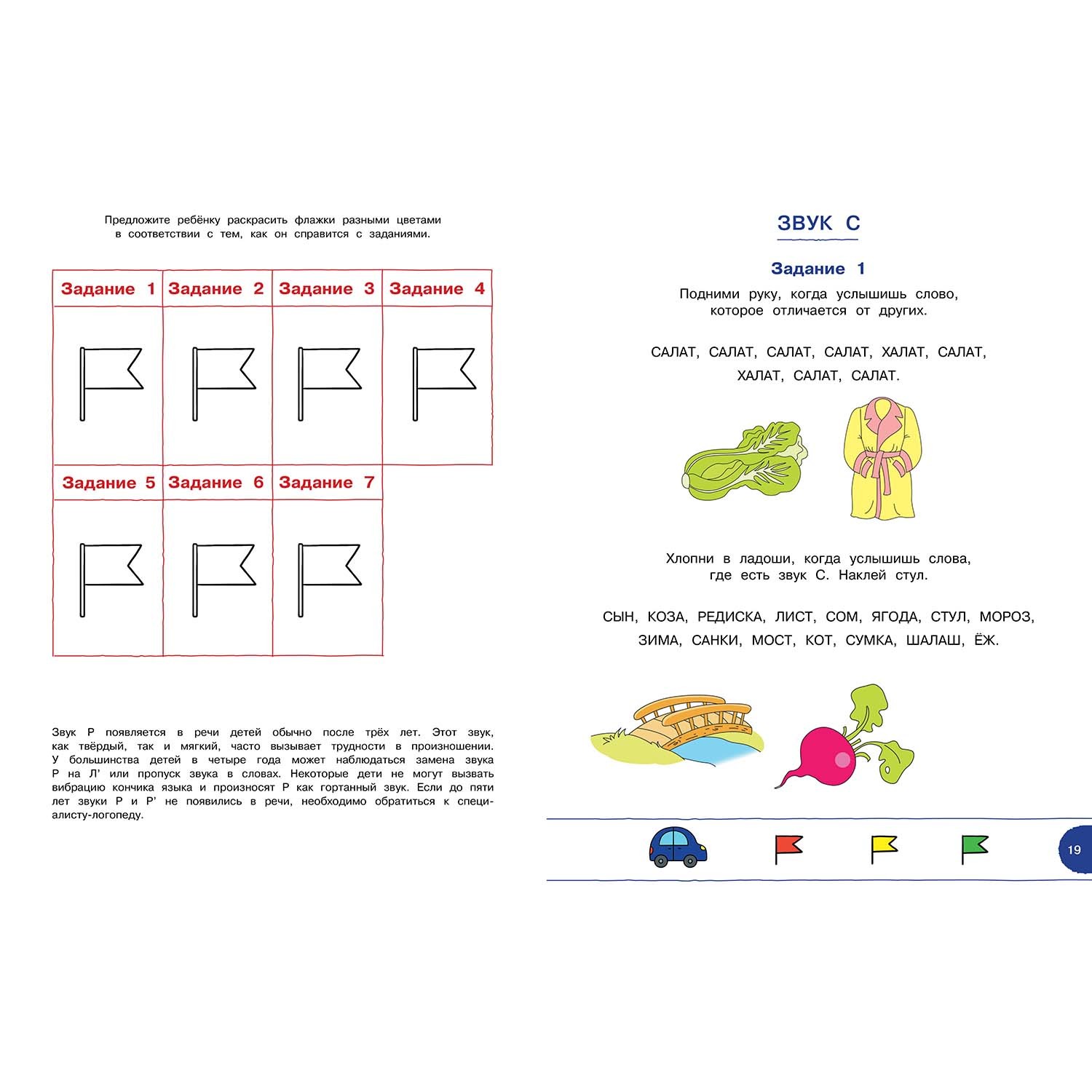 Предложите ребёнку раскрасить флажки разными цветами в соответствии с тем, как он справится с заданиями.

| Задание 1 | Задание 2 | Задание 3 | Задание 4 |
|---|---|---|---|
| | | | |
| Задание 5 | Задание 6 | Задание 7 | |
| | | | |

Звук Р появляется в речи детей обычно после трёх лет. Этот звук, как твёрдый, так и мягкий, часто вызывает трудности в произношении. У большинства детей в четыре года может наблюдаться замена звука Р на Л' или пропуск звука в словах. Некоторые дети не могут вызвать вибрацию кончика языка и произносят Р как гортанный звук. Если до пяти лет звуки Р и Р' не появились в речи, необходимо обратиться к специалисту-логопеду.

ЗВУК С

Задание 1

Подними руку, когда услышишь слово, которое отличается от других.

САЛАТ, САЛАТ, САЛАТ, САЛАТ, ХАЛАТ, САЛАТ, ХАЛАТ, САЛАТ, САЛАТ.

Хлопни в ладоши, когда услышишь слова, где есть звук С. Наклей стул.

СЫН, КОЗА, РЕДИСКА, ЛИСТ, СОМ, ЯГОДА, СТУЛ, МОРОЗ, ЗИМА, САНКИ, МОСТ, КОТ, СУМКА, ШАЛАШ, ЁЖ.

19