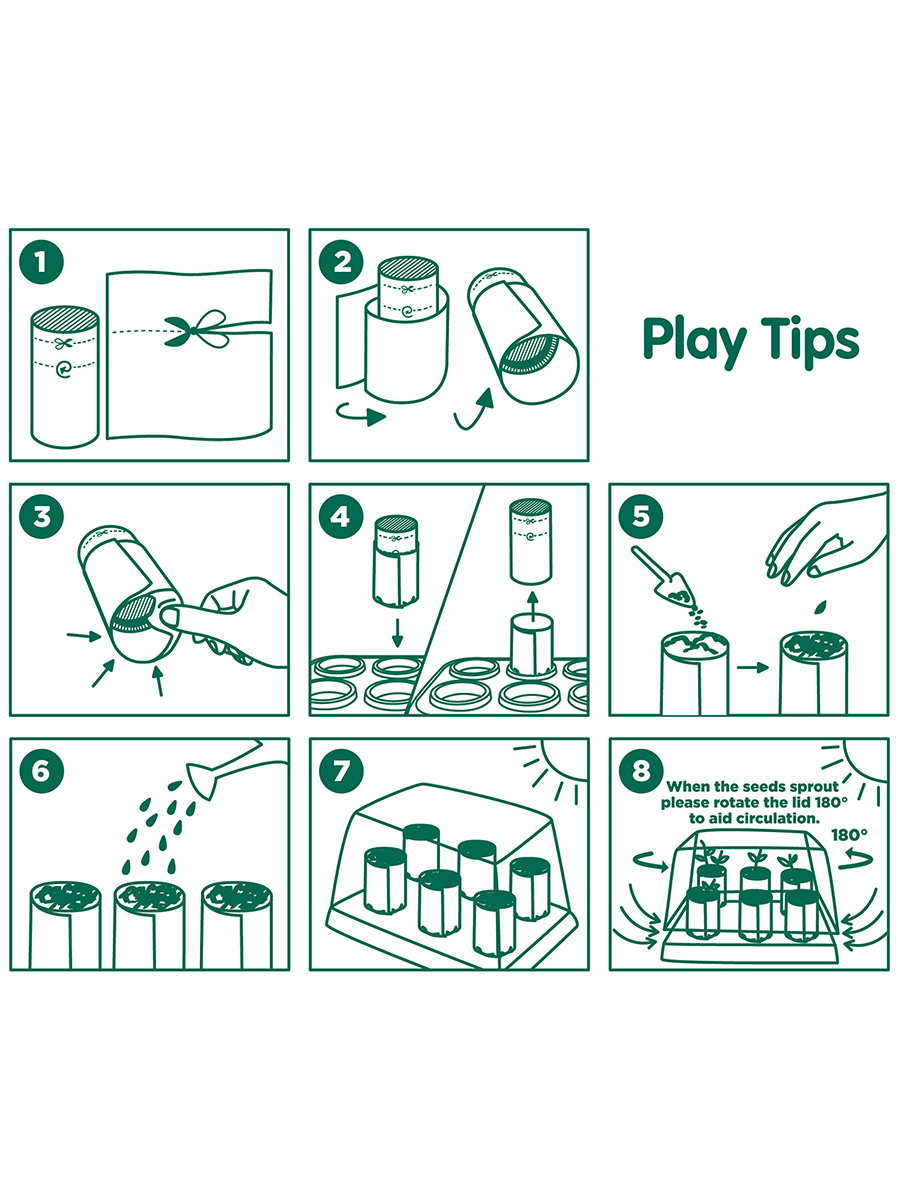 1

2

Play Tips

3

4

5

6

7

8 When the seeds sprout please rotate the lid 180° to aid circulation.

180°