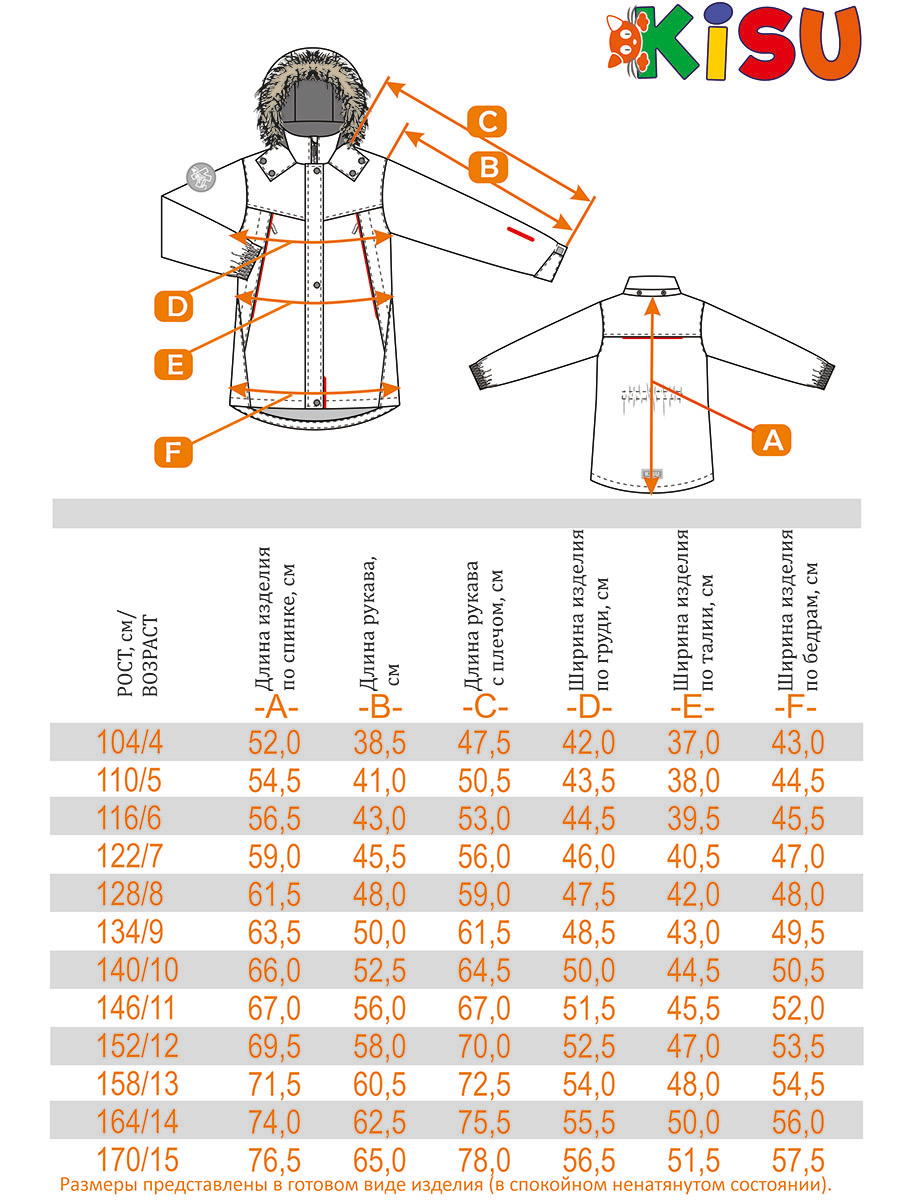 KiSU

C
B
D
E
F
A

| РОСТ, см/ ВОЗРАСТ | Длина изделия по спинке, см -A- | Длина рукава, см -B- | Длина рукава с плечом, см -C- | Ширина изделия по груди, см -D- | Ширина изделия по талии, см -E- | Ширина изделия по бедрам, см -F- |
|---|---|---|---|---|---|---|
| 104/4 | 52,0 | 38,5 | 47,5 | 42,0 | 37,0 | 43,0 |
| 110/5 | 54,5 | 41,0 | 50,5 | 43,5 | 38,0 | 44,5 |
| 116/6 | 56,5 | 43,0 | 53,0 | 44,5 | 39,5 | 45,5 |
| 122/7 | 59,0 | 45,5 | 56,0 | 46,0 | 40,5 | 47,0 |
| 128/8 | 61,5 | 48,0 | 59,0 | 47,5 | 42,0 | 48,0 |
| 134/9 | 63,5 | 50,0 | 61,5 | 48,5 | 43,0 | 49,5 |
| 140/10 | 66,0 | 52,5 | 64,5 | 50,0 | 44,5 | 50,5 |
| 146/11 | 67,0 | 56,0 | 67,0 | 51,5 | 45,5 | 52,0 |
| 152/12 | 69,5 | 58,0 | 70,0 | 52,5 | 47,0 | 53,5 |
| 158/13 | 71,5 | 60,5 | 72,5 | 54,0 | 48,0 | 54,5 |
| 164/14 | 74,0 | 62,5 | 75,5 | 55,5 | 50,0 | 56,0 |
| 170/15 | 76,5 | 65,0 | 78,0 | 56,5 | 51,5 | 57,5 |

Размеры представлены в готовом виде изделия (в спокойном ненатянутом состоянии).