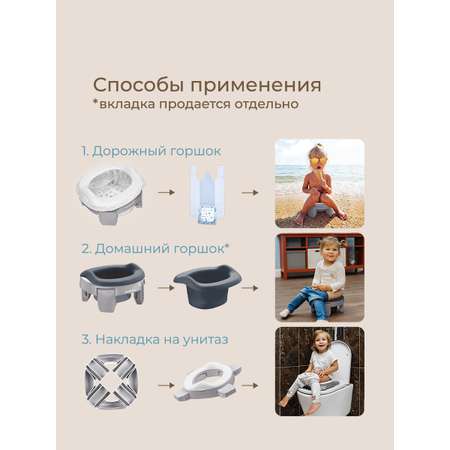 Способы применения
*вкладка продается отдельно

1. Дорожный горшок

2. Домашний горшок*

3. Накладка на унитаз