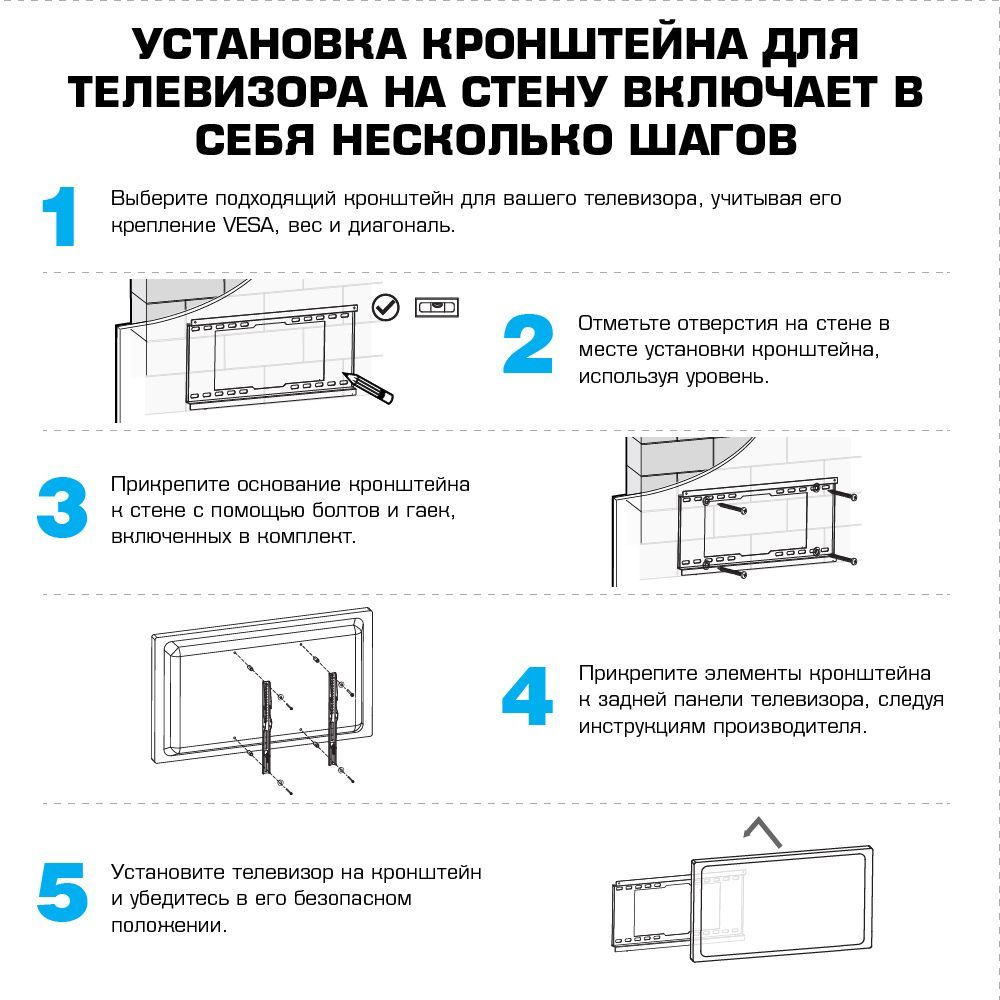 УСТАНОВКА КРОНШТЕЙНА ДЛЯ ТЕЛЕВИЗОРА НА СТЕНУ ВКЛЮЧАЕТ В СЕБЯ НЕСКОЛЬКО ШАГОВ

1 Выберите подходящий кронштейн для вашего телевизора, учитывая его крепление VESA, вес и диагональ.

2 Отметьте отверстия на стене в месте установки кронштейна, используя уровень.

3 Прикрепите основание кронштейна к стене с помощью болтов и гаек, включенных в комплект.

4 Прикрепите элементы кронштейна к задней панели телевизора, следуя инструкциям производителя.

5 Установите телевизор на кронштейн и убедитесь в его безопасном положении.