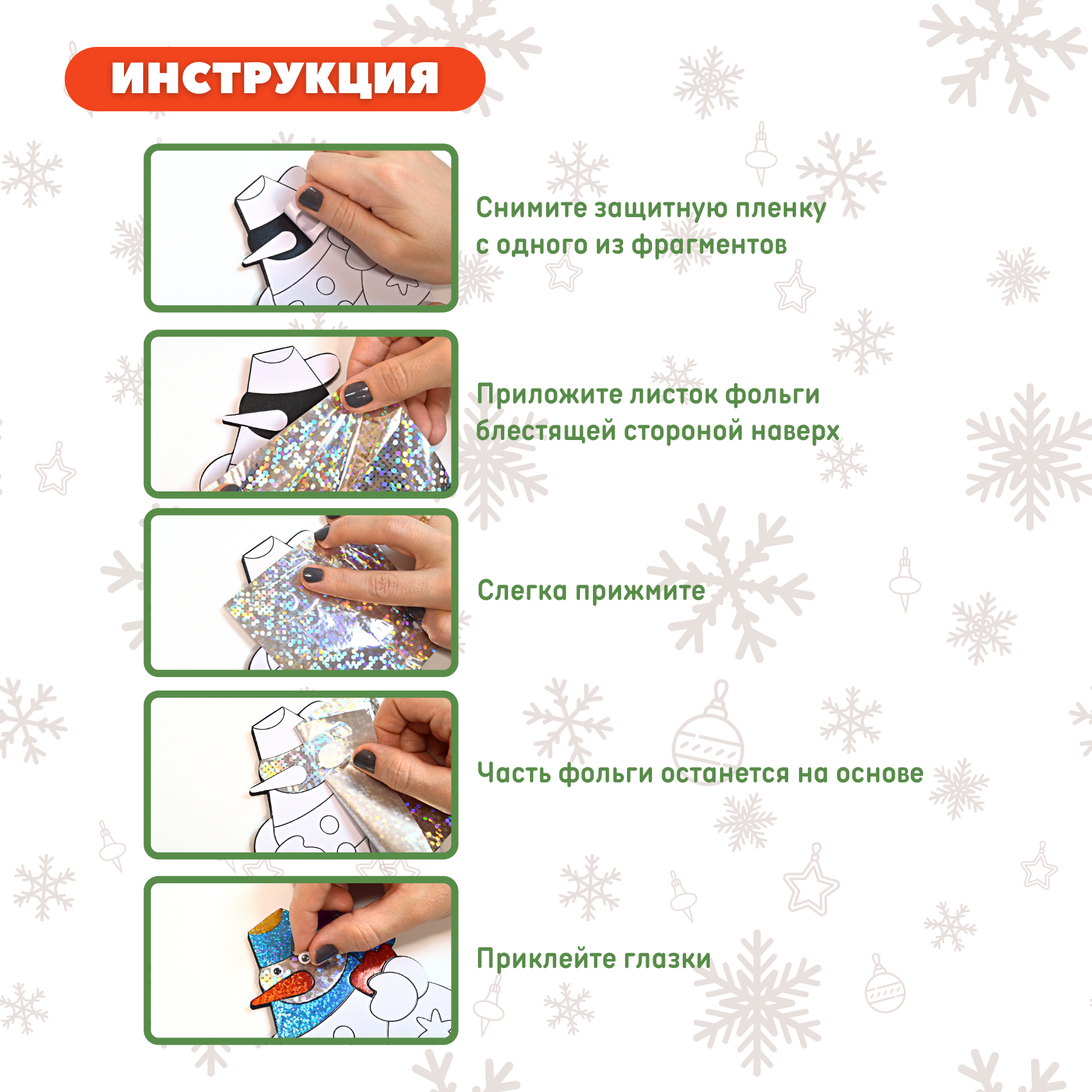 ИНСТРУКЦИЯ

Снимите защитную пленку с одного из фрагментов

Приложите листок фольги блестящей стороной наверх

Слегка прижмите

Часть фольги останется на основе

Приклейте глазки