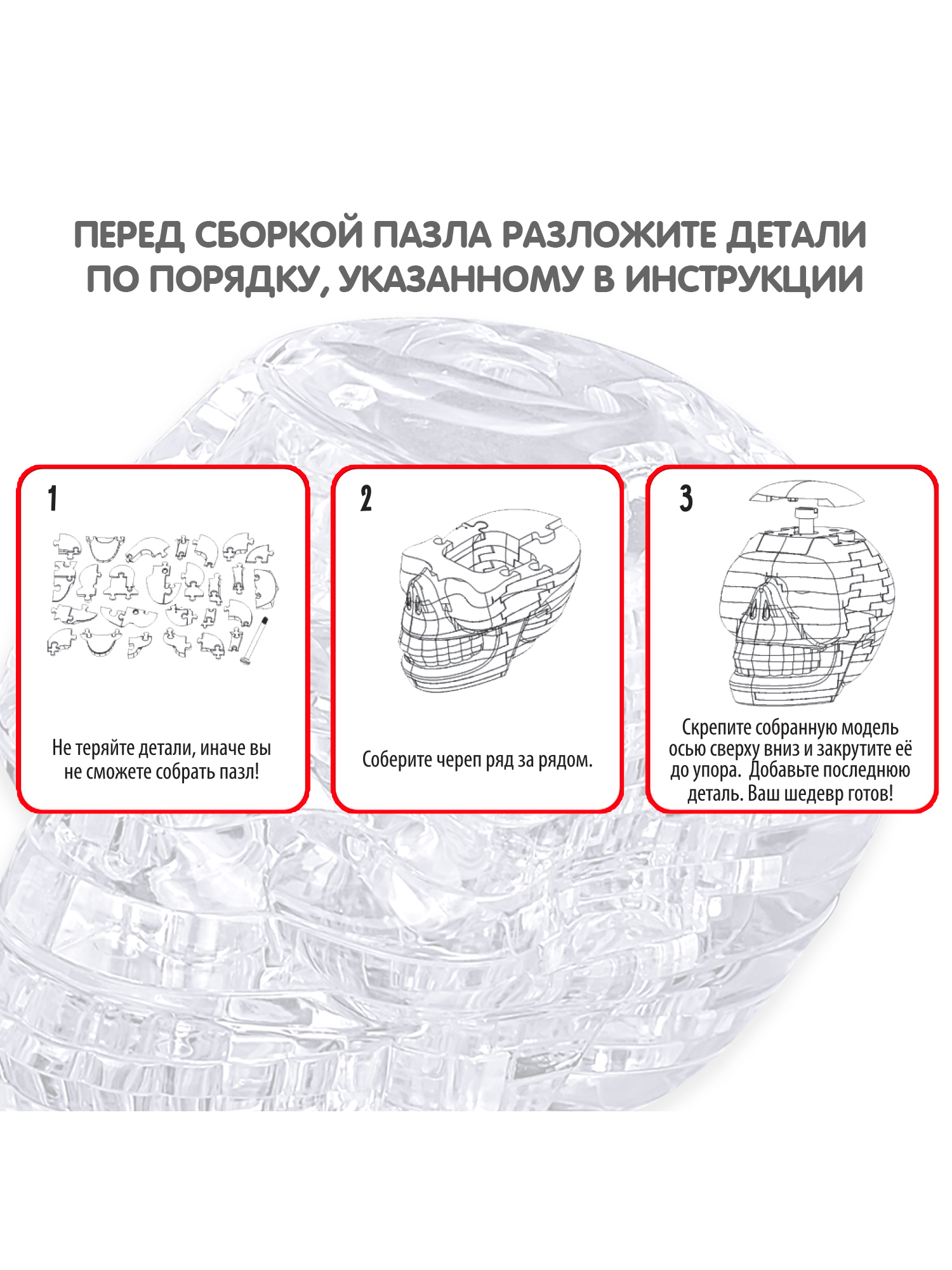 ПЕРЕД СБОРКОЙ ПАЗЛА РАЗЛОЖИТЕ ДЕТАЛИ ПО ПОРЯДКУ, УКАЗАННОМУ В ИНСТРУКЦИИ

1

Не теряйте детали, иначе вы не сможете собрать пазл!

2

Соберите череп ряд за рядом.

3

Скрепите собранную модель осью сверху вниз и закрутите её до упора. Добавьте последнюю деталь. Ваш шедевр готов!