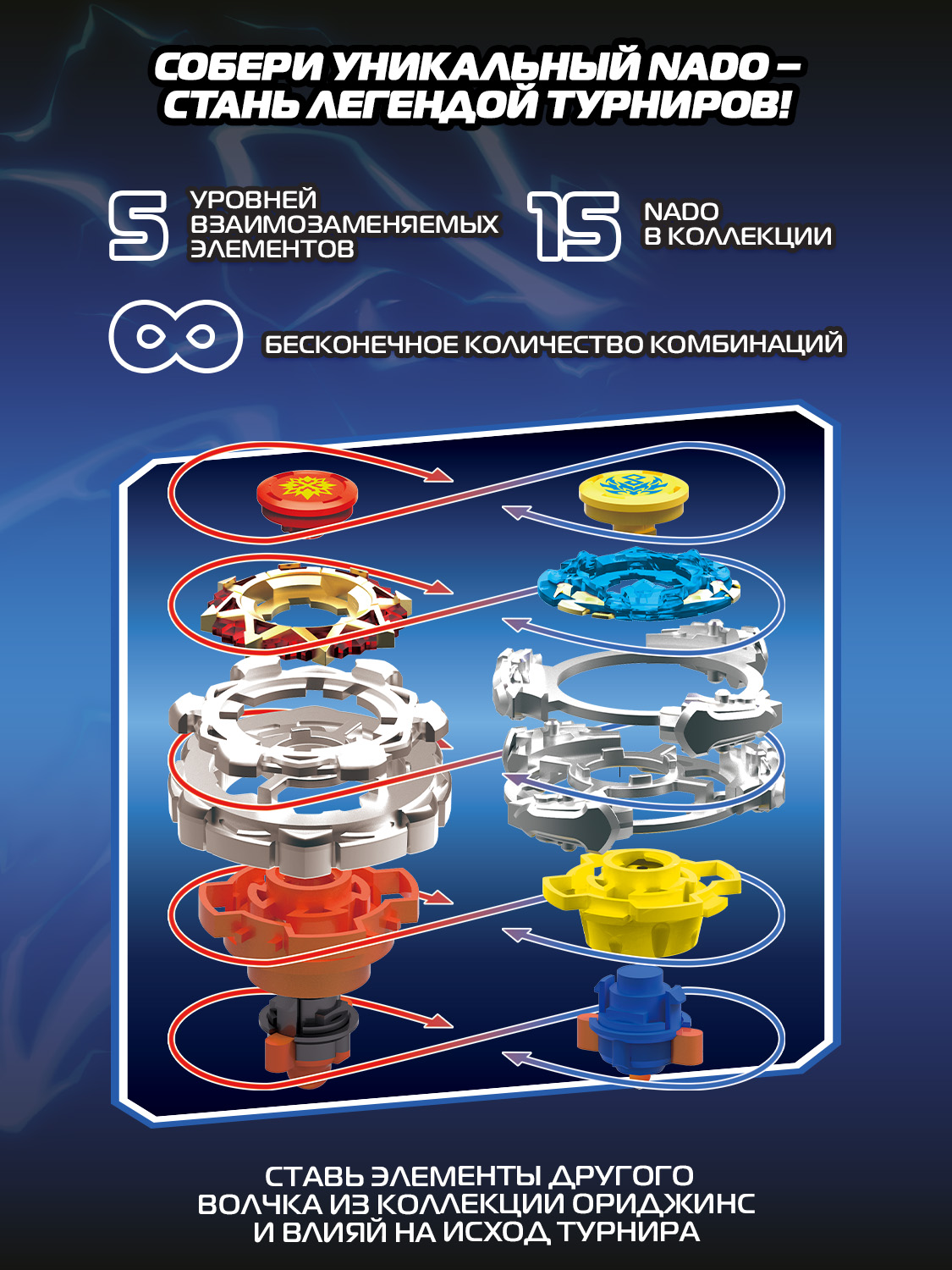 СОБЕРИ УНИКАЛЬНЫЙ NADO – СТАНЬ ЛЕГЕНДОЙ ТУРНИРОВ!

5 УРОВНЕЙ ВЗАИМОЗАМЕНЯЕМЫХ ЭЛЕМЕНТОВ

15 NADO В КОЛЛЕКЦИИ

∞ БЕСКОНЕЧНОЕ КОЛИЧЕСТВО КОМБИНАЦИЙ

СТАВЬ ЭЛЕМЕНТЫ ДРУГОГО ВОЛЧКА ИЗ КОЛЛЕКЦИИ ОРИДЖИНС И ВЛИЯЙ НА ИСХОД ТУРНИРА