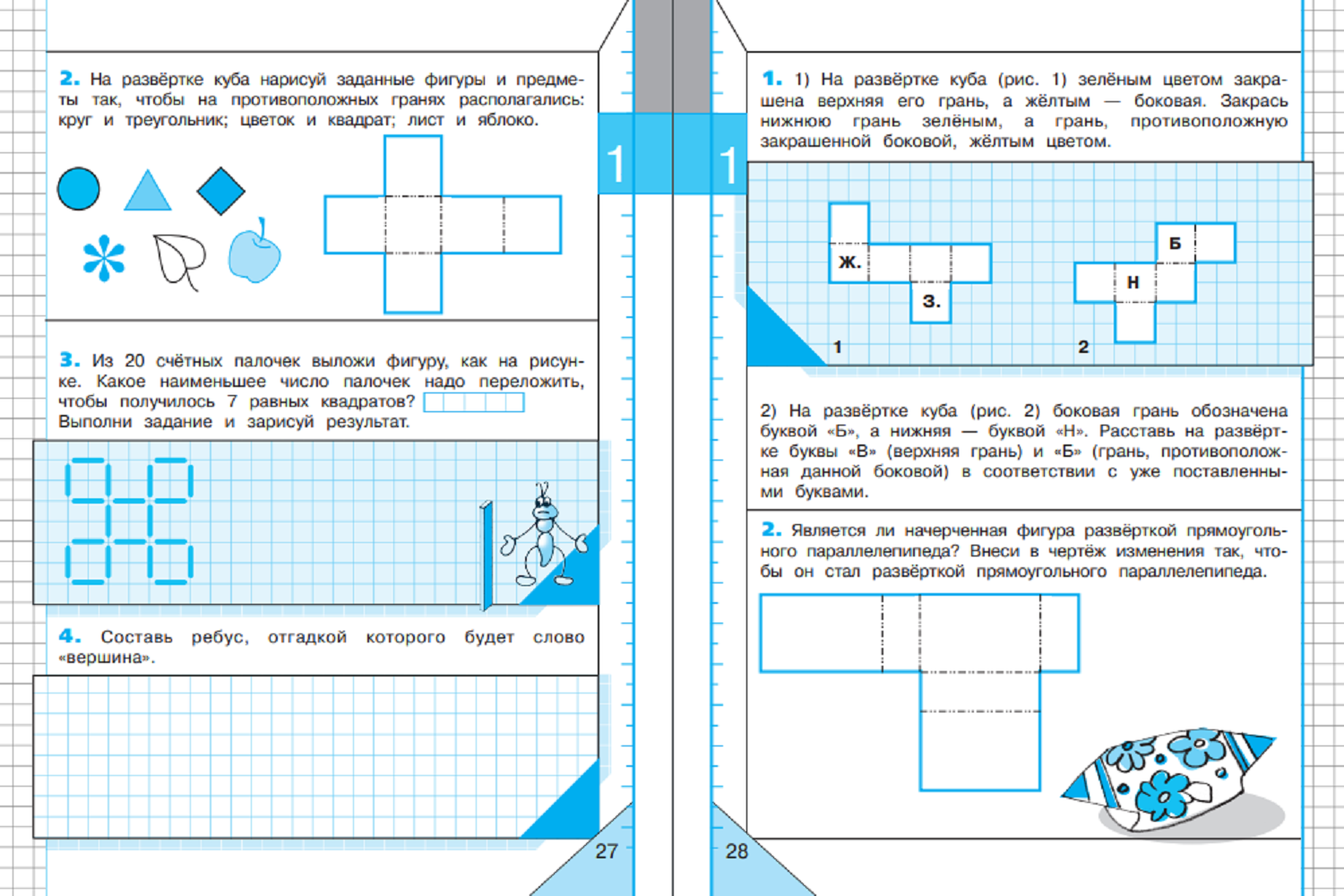 2. На развёртке куба нарисуй заданные фигуры и предметы так, чтобы на противоположных гранях располагались: круг и треугольник; цветок и квадрат; лист и яблоко.

3. Из 20 счётных палочек выложи фигуру, как на рисунке. Какое наименьшее число палочек надо переложить, чтобы получилось 7 равных квадратов?
Выполни задание и зарисуй результат.

4. Составь ребус, отгадкой которого будет слово «вершина».

27

1

1

1. 1) На развёртке куба (рис. 1) зелёным цветом закрашена верхняя его грань, а жёлтым — боковая. Закрась нижнюю грань зелёным, а грань, противоположную закрашенной боковой, жёлтым цветом.

Ж.

З.

1

Б

Н

2

2) На развёртке куба (рис. 2) боковая грань обозначена буквой «Б», а нижняя — буквой «Н». Расставь на развёртке буквы «В» (верхняя грань) и «Б» (грань, противоположная данной боковой) в соответствии с уже поставленными буквами.

2. Является ли начерченная фигура развёрткой прямоугольного параллелепипеда? Внеси в чертёж изменения так, чтобы он стал развёрткой прямоугольного параллелепипеда.

28