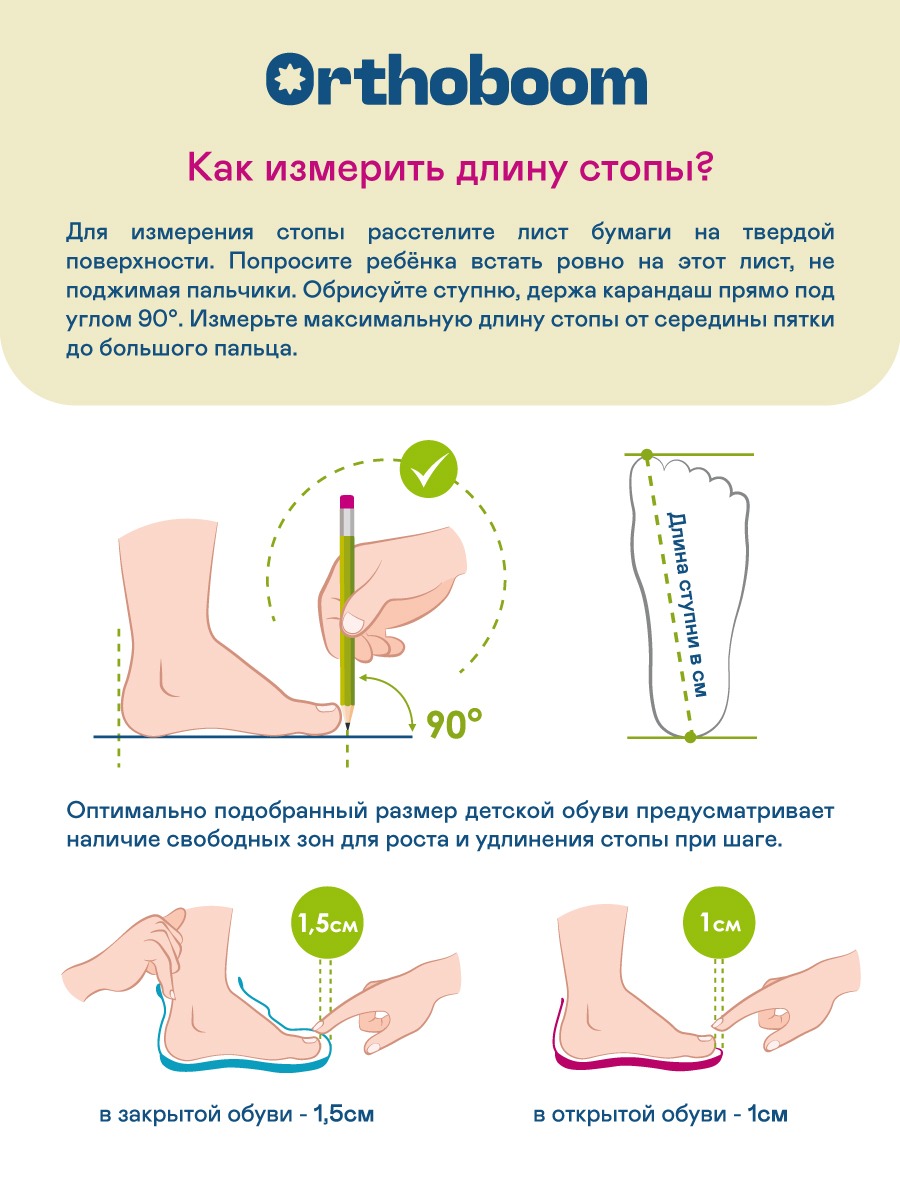 Orthoboom

Как измерить длину стопы?

Для измерения стопы расстелите лист бумаги на твердой поверхности. Попросите ребёнка встать ровно на этот лист, не поджимая пальчики. Обрисуйте ступню, держа карандаш прямо под углом 90°. Измерьте максимальную длину стопы от середины пятки до большого пальца.

90°

Длина ступни в см

Оптимально подобранный размер детской обуви предусматривает наличие свободных зон для роста и удлинения стопы при шаге.

1,5см

1см

в закрытой обуви - 1,5см

в открытой обуви - 1см