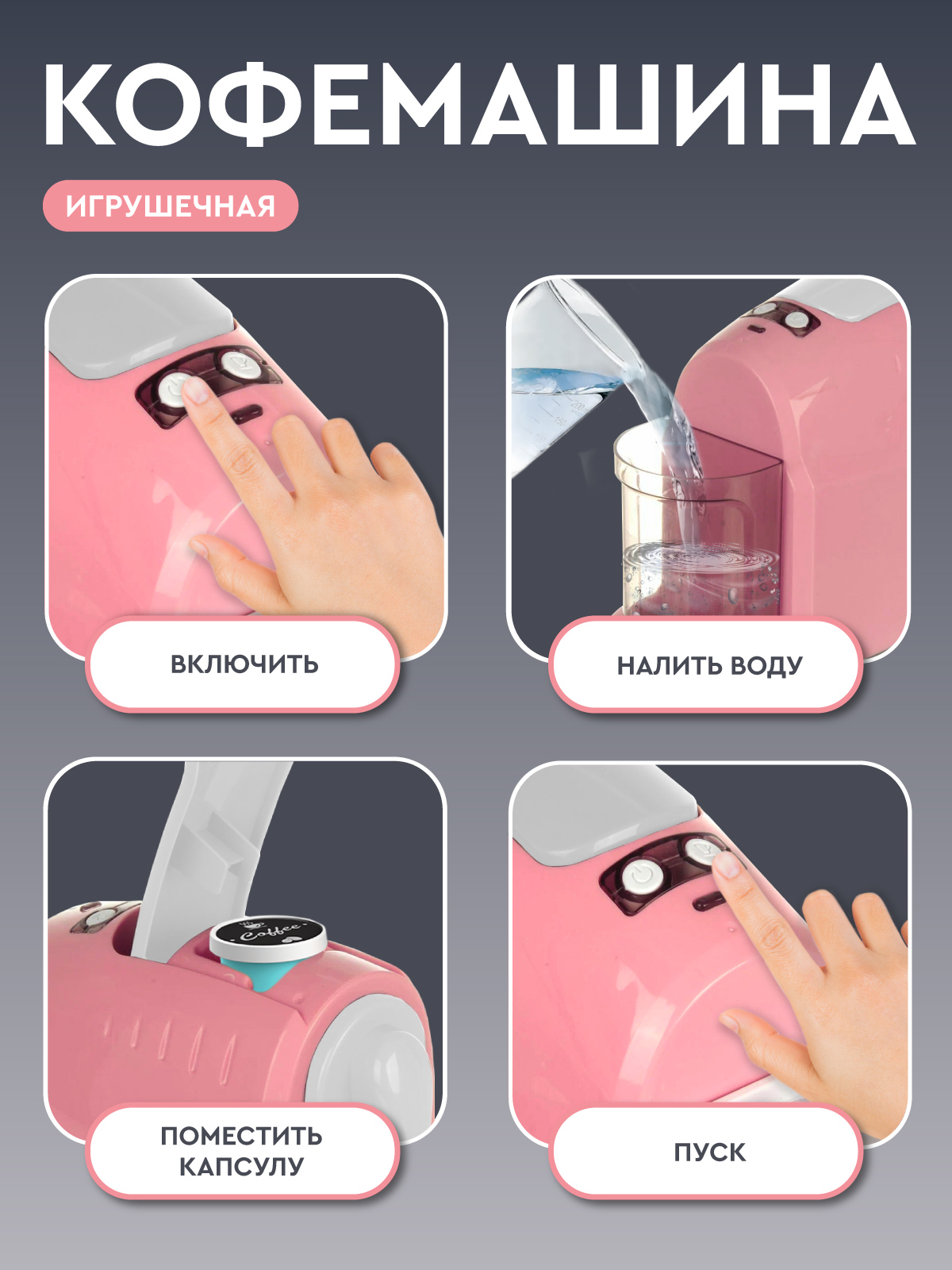 КОФЕМАШИНА

ИГРУШЕЧНАЯ

ВКЛЮЧИТЬ

НАЛИТЬ ВОДУ

Coffee

ПОМЕСТИТЬ КАПСУЛУ

ПУСК