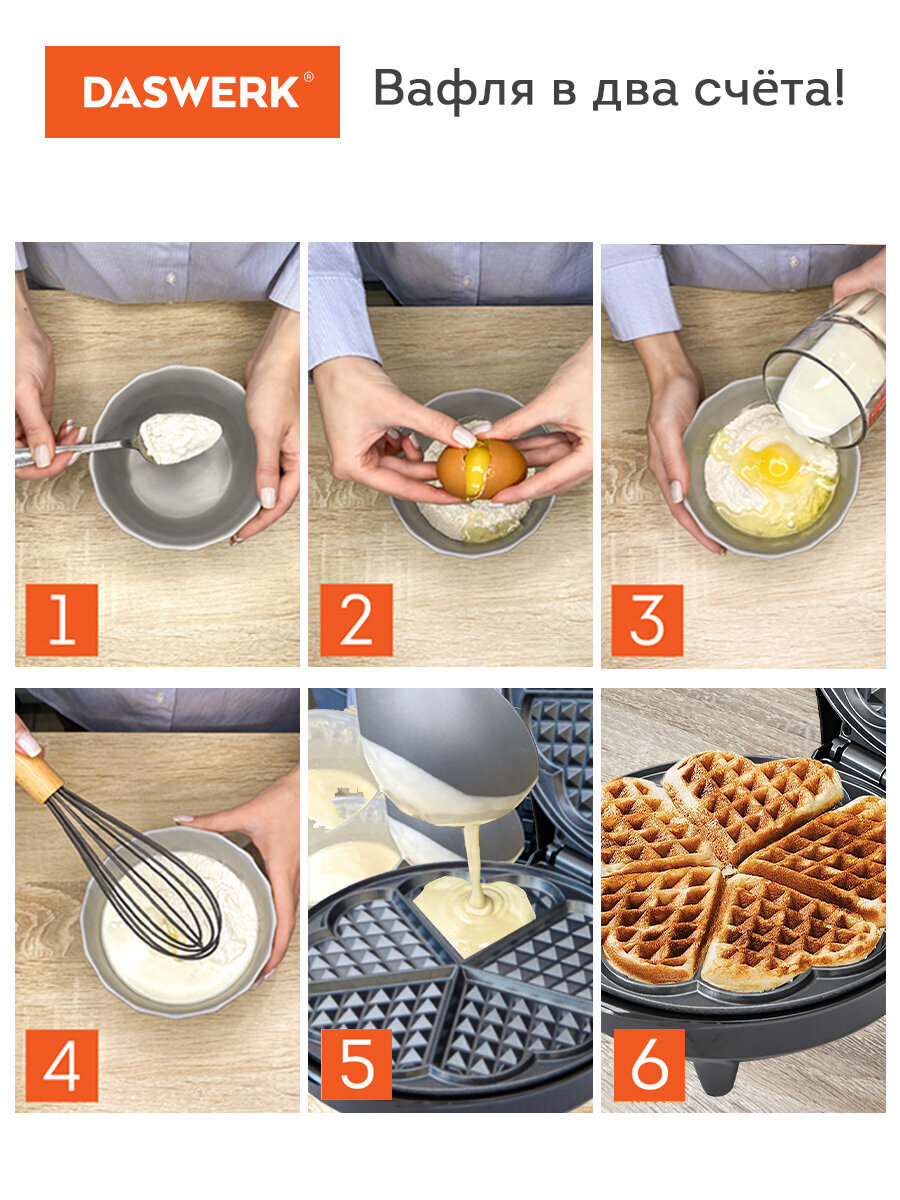 DASWERK®

Вафля в два счёта!

1

2

3

4

5

6