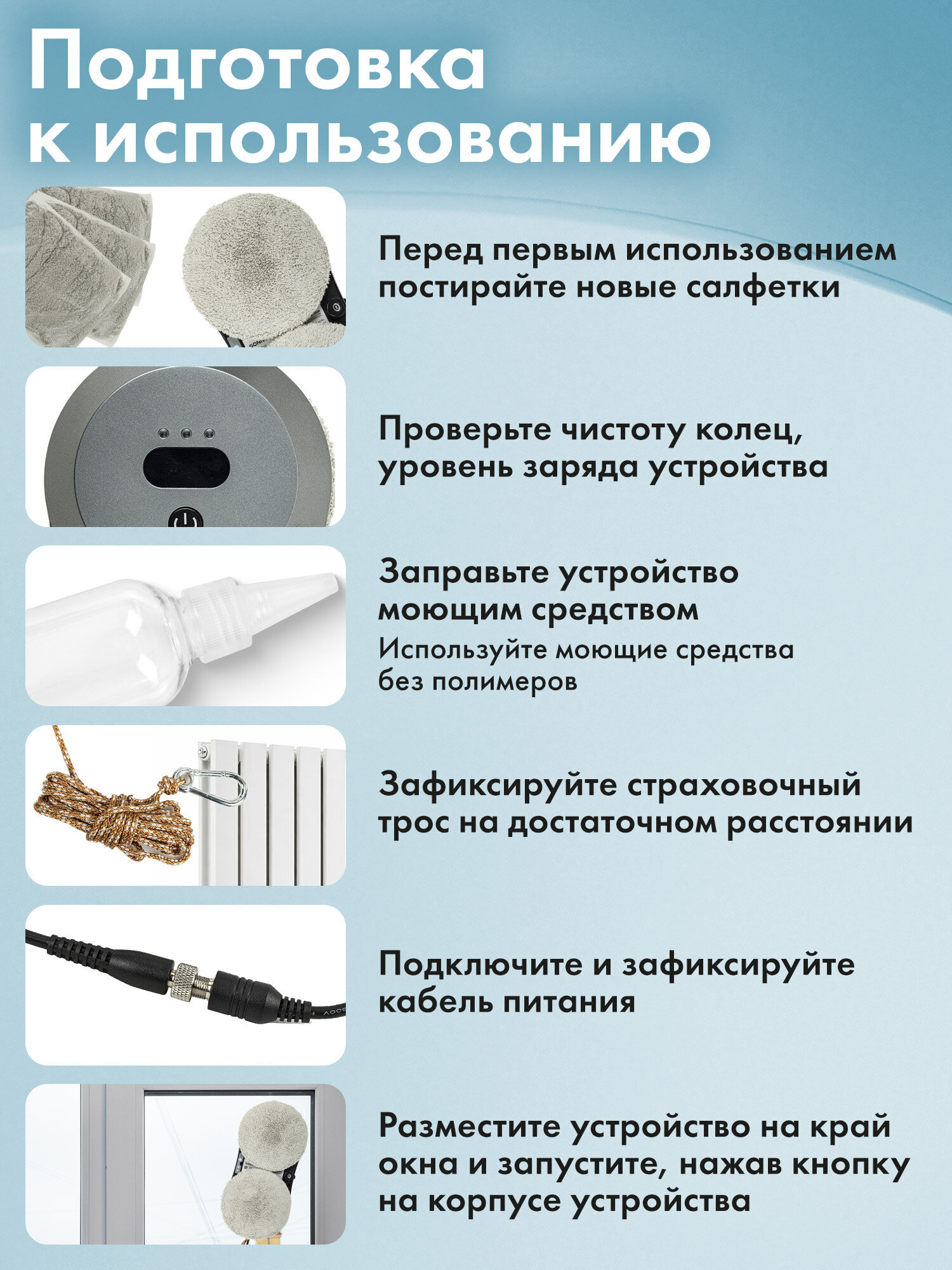 Подготовка к использованию

Перед первым использованием постирайте новые салфетки

Проверьте чистоту колец, уровень заряда устройства

Заправьте устройство моющим средством
Используйте моющие средства без полимеров

Зафиксируйте страховочный трос на достаточном расстоянии

Подключите и зафиксируйте кабель питания

Разместите устройство на край окна и запустите, нажав кнопку на корпусе устройства