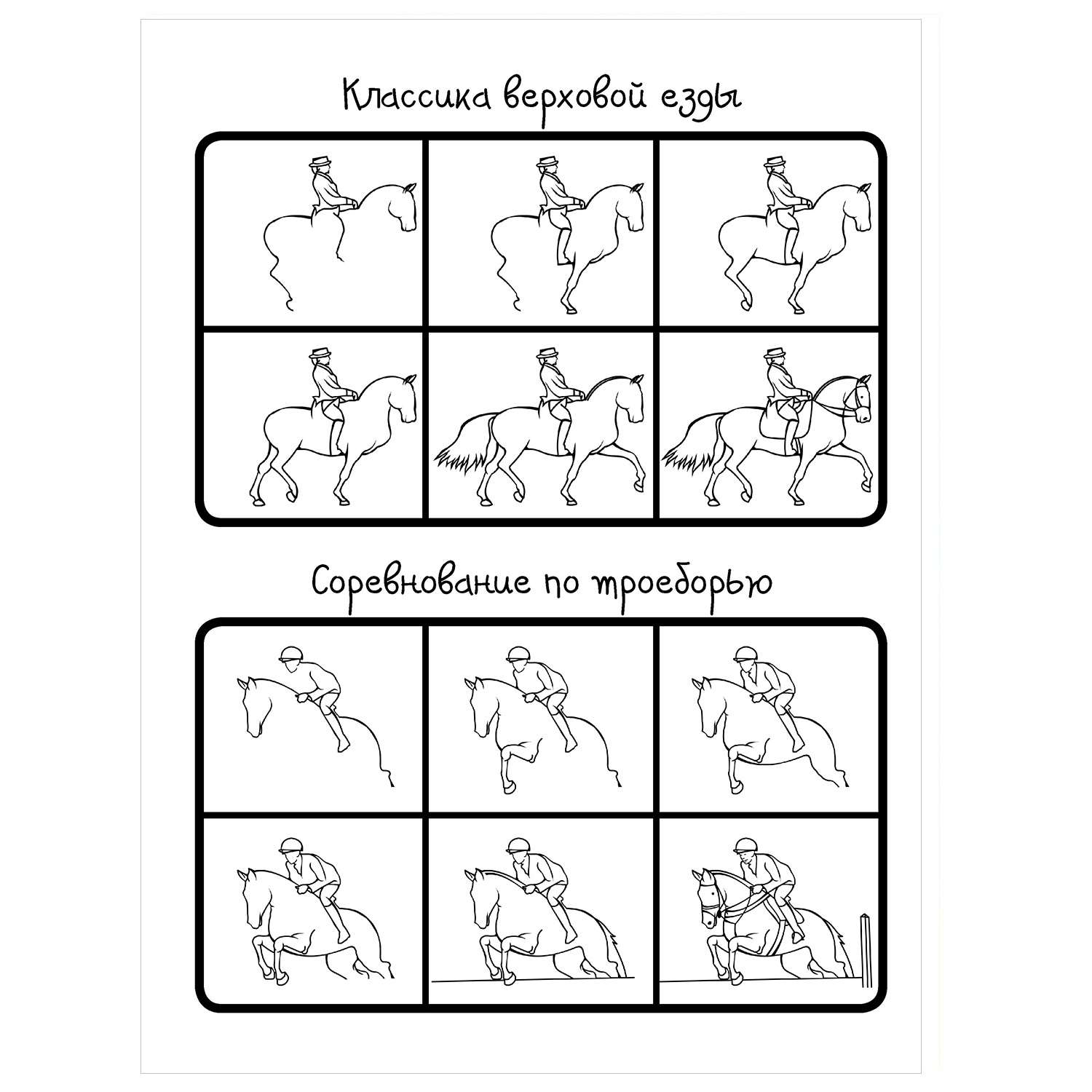 Классика верховой езды

Соревнование по троеборью