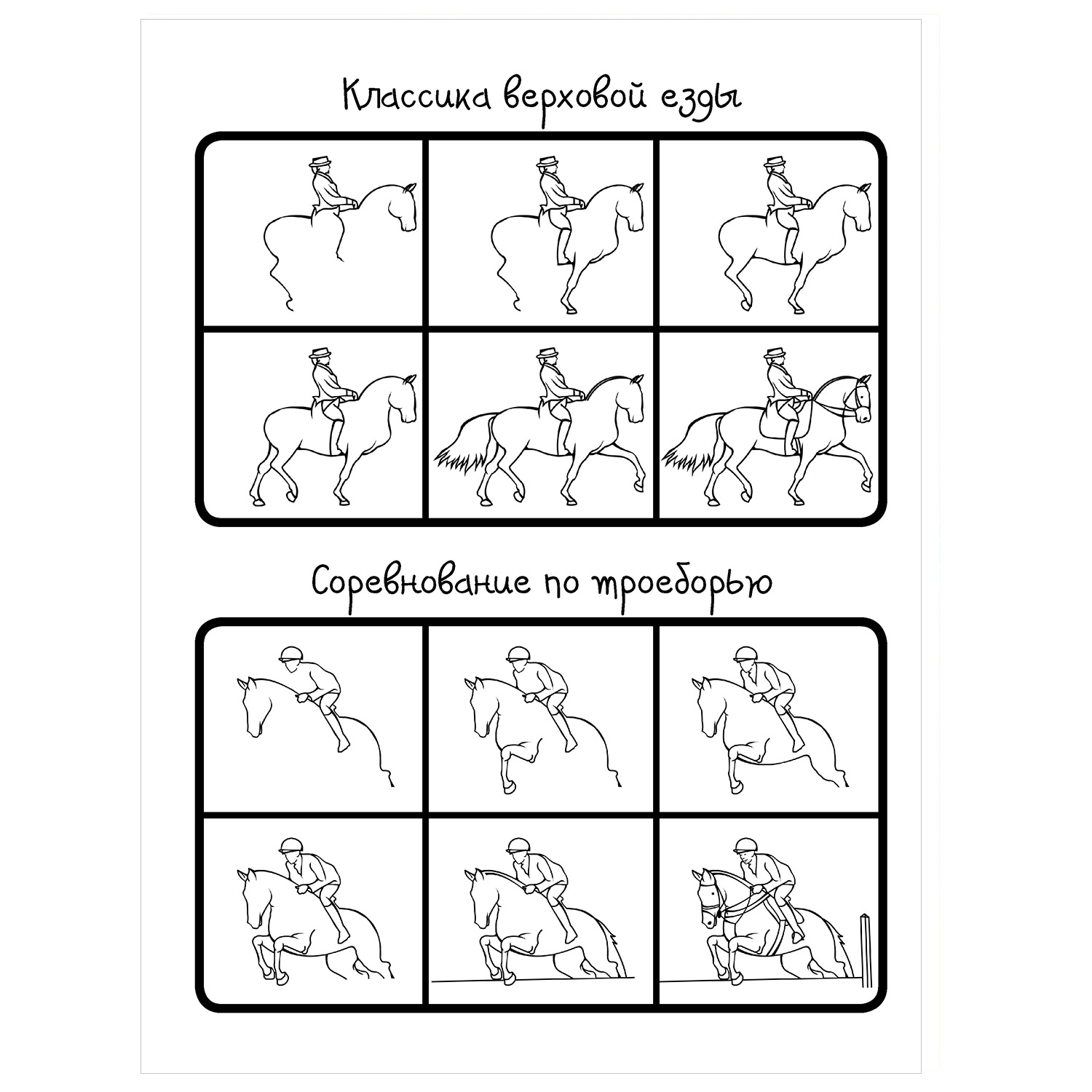 Классика верховой езды

Соревнование по троеборью