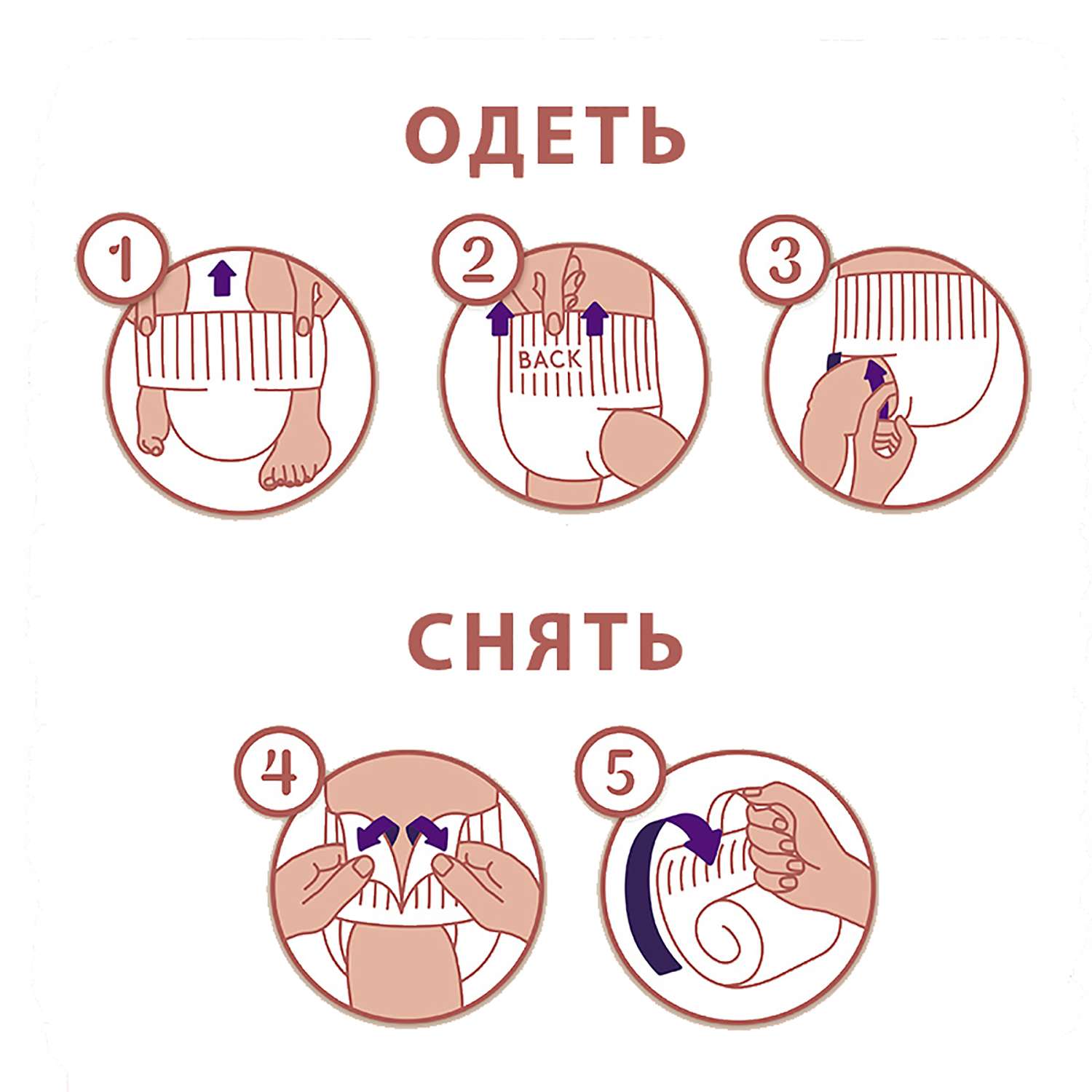 ОДЕТЬ

1

2

BACK

3

СНЯТЬ

4

5