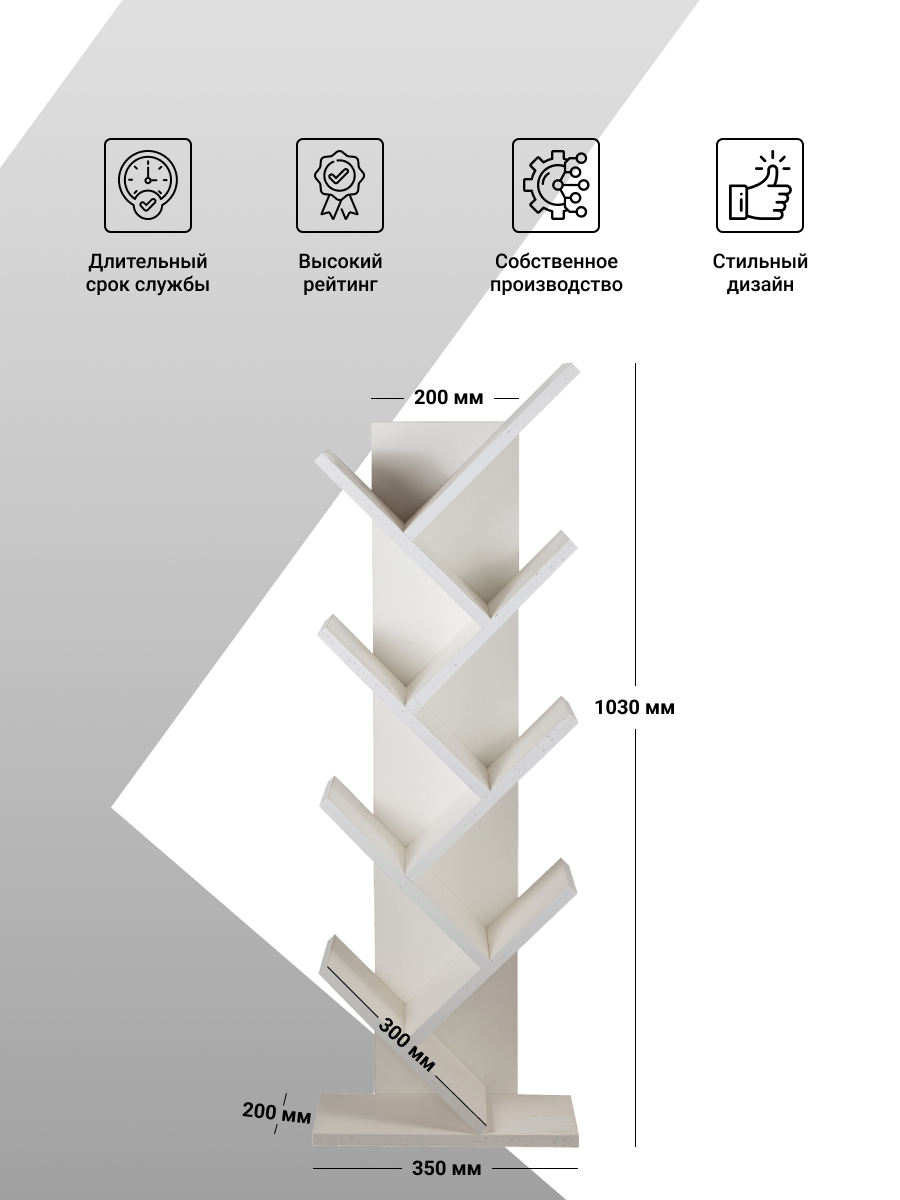 Длительный срок службы

Высокий рейтинг

Собственное производство

Стильный дизайн

200 мм

1030 мм

300 мм

200 мм

350 мм