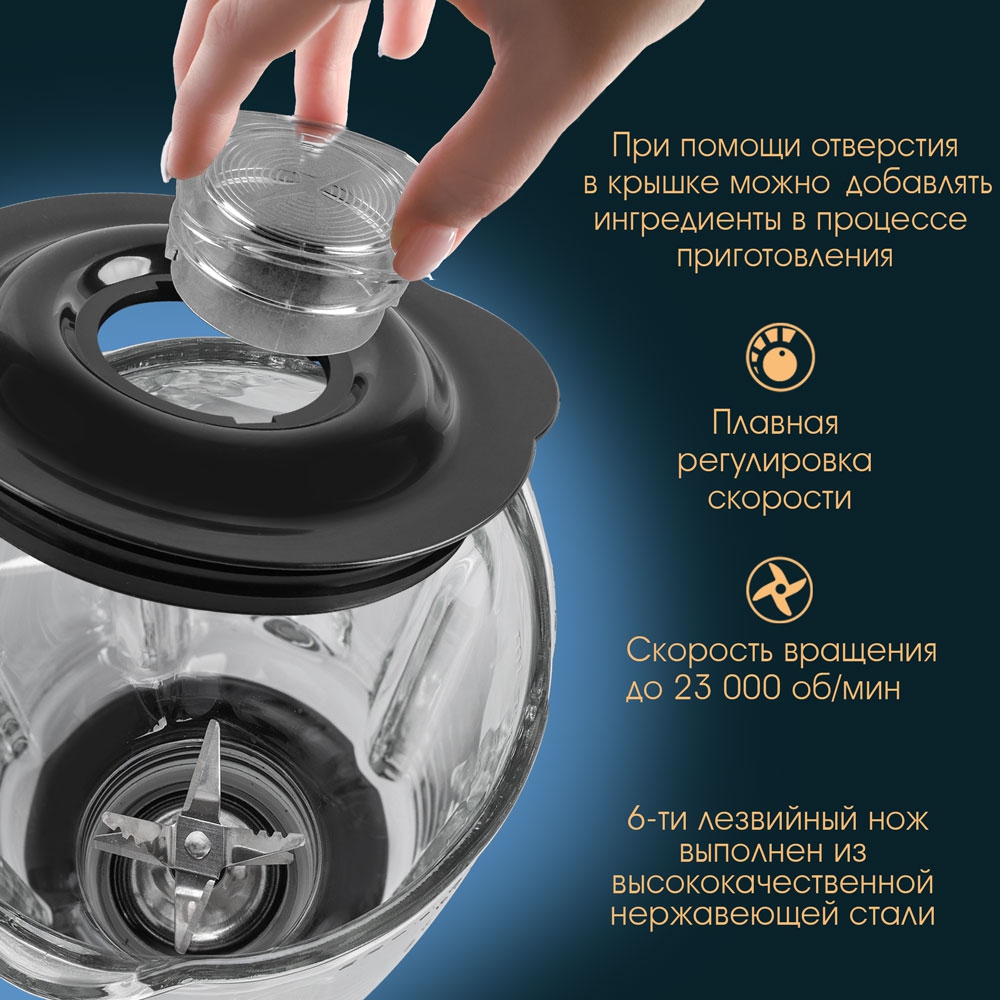 При помощи отверстия в крышке можно добавлять ингредиенты в процессе приготовления

Плавная регулировка скорости

Скорость вращения до 23 000 об/мин

6-ти лезвийный нож выполнен из высококачественной нержавеющей стали