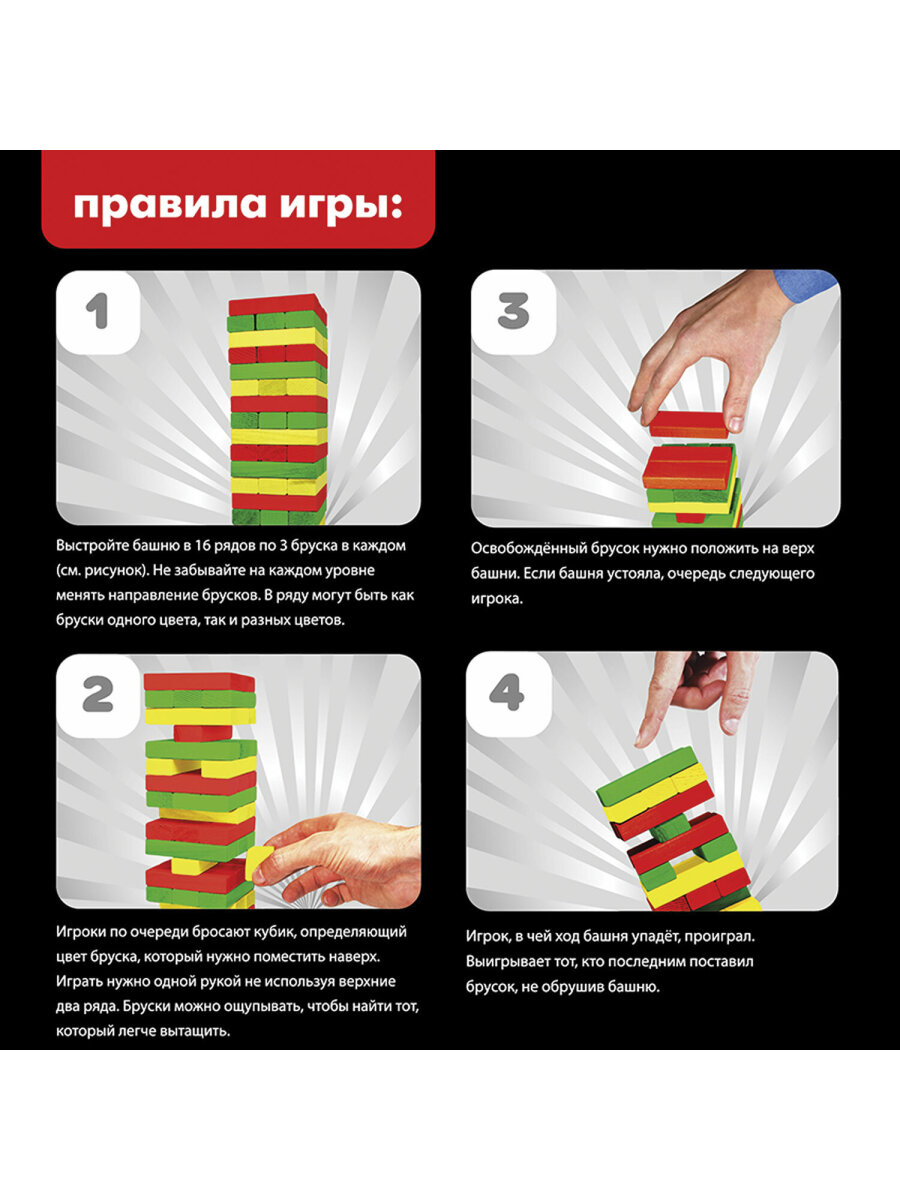 правила игры:

1

Выстройте башню в 16 рядов по 3 бруска в каждом (см. рисунок). Не забывайте на каждом уровне менять направление брусков. В ряду могут быть как бруски одного цвета, так и разных цветов.

2

Игроки по очереди бросают кубик, определяющий цвет бруска, который нужно поместить наверх. Играть нужно одной рукой не используя верхние два ряда. Бруски можно ощупывать, чтобы найти тот, который легче вытащить.

3

Освобождённый брусок нужно положить на верх башни. Если башня устояла, очередь следующего игрока.

4

Игрок, в чей ход башня упадёт, проиграл. Выигрывает тот, кто последним поставил брусок, не обрушив башню.