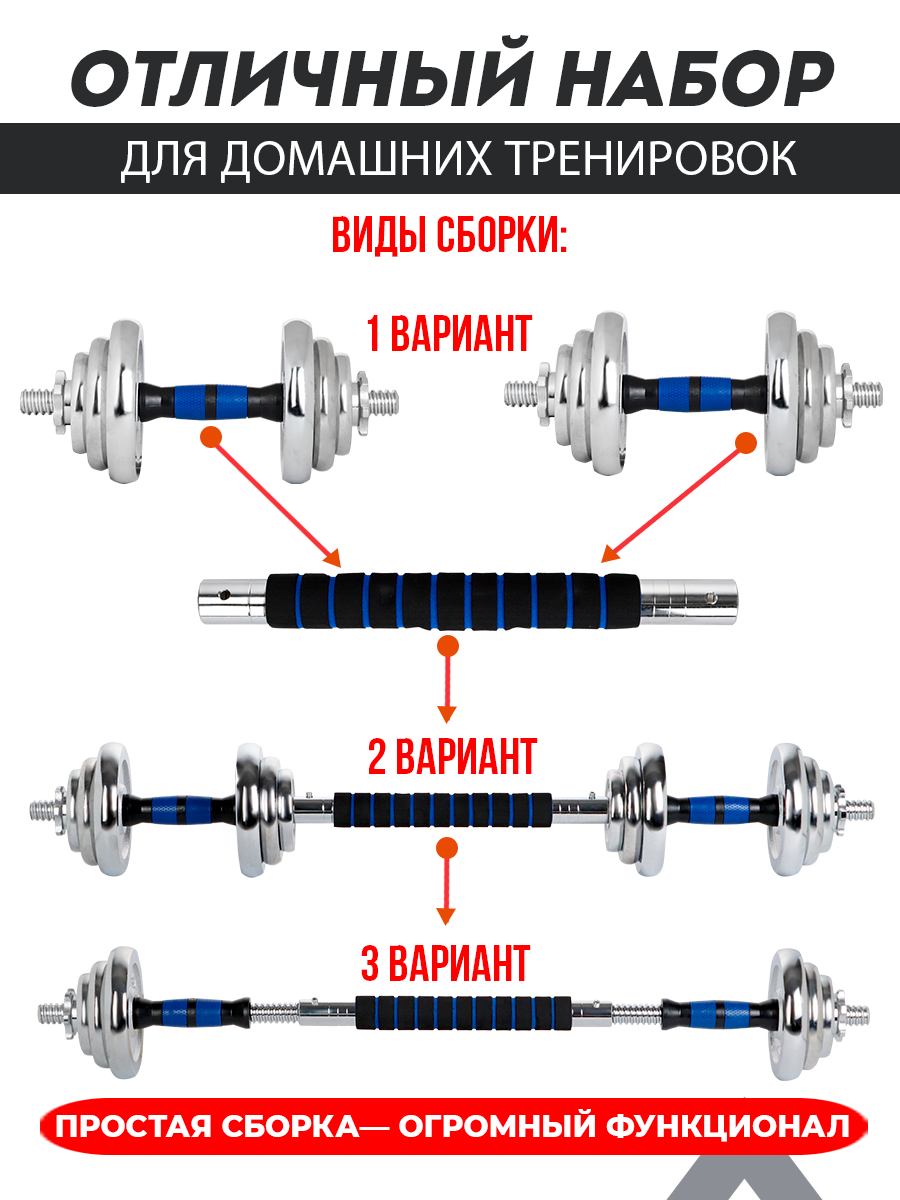 ОТЛИЧНЫЙ НАБОР
ДЛЯ ДОМАШНИХ ТРЕНИРОВОК

ВИДЫ СБОРКИ:

1 ВАРИАНТ

2 ВАРИАНТ

3 ВАРИАНТ

ПРОСТАЯ СБОРКА— ОГРОМНЫЙ ФУНКЦИОНАЛ