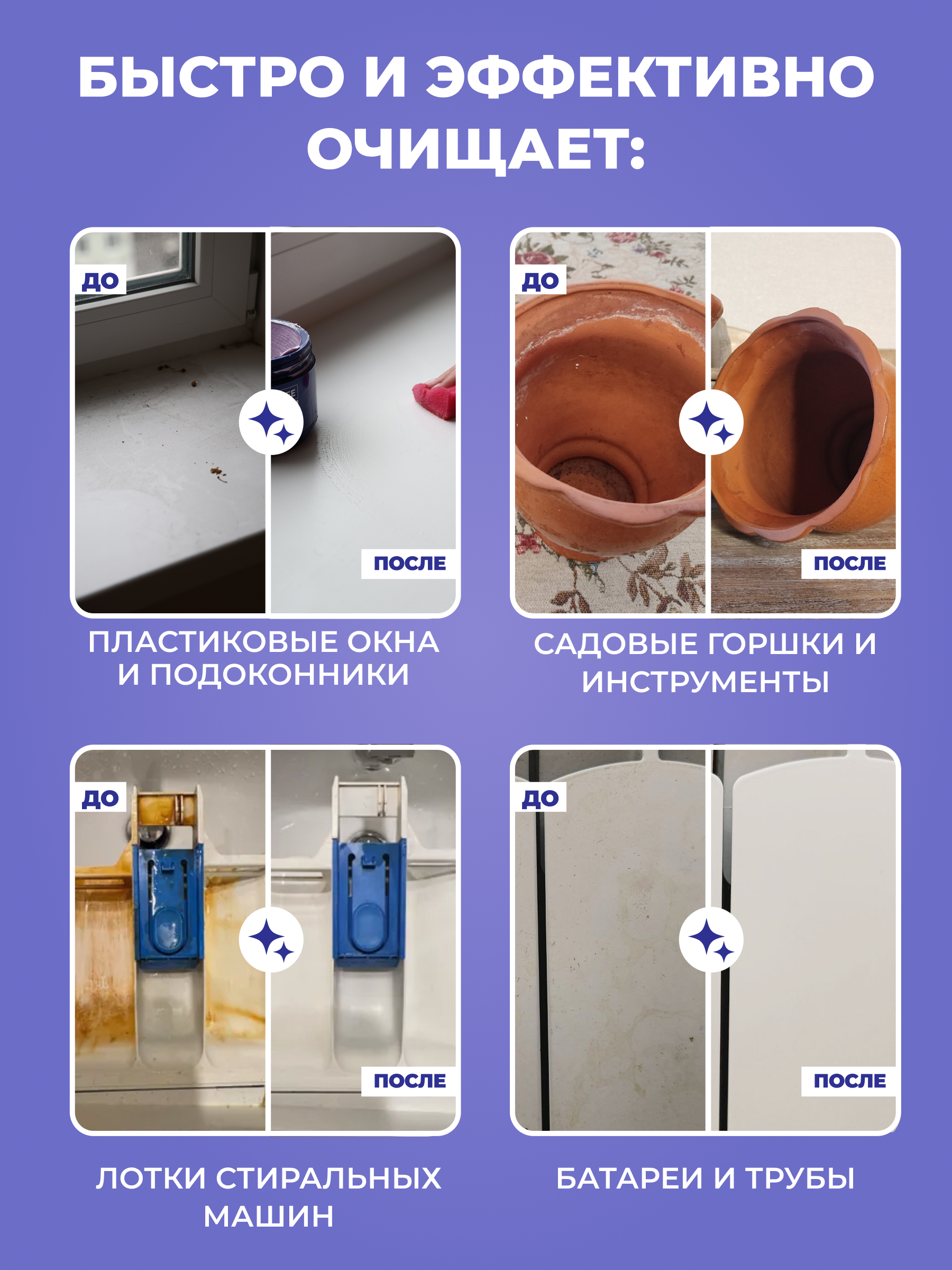 БЫСТРО И ЭФФЕКТИВНО ОЧИЩАЕТ:

ДО

ПОСЛЕ

ПЛАСТИКОВЫЕ ОКНА И ПОДОКОННИКИ

ДО

ПОСЛЕ

САДОВЫЕ ГОРШКИ И ИНСТРУМЕНТЫ

ДО

ПОСЛЕ

ЛОТКИ СТИРАЛЬНЫХ МАШИН

ДО

ПОСЛЕ

БАТАРЕИ И ТРУБЫ