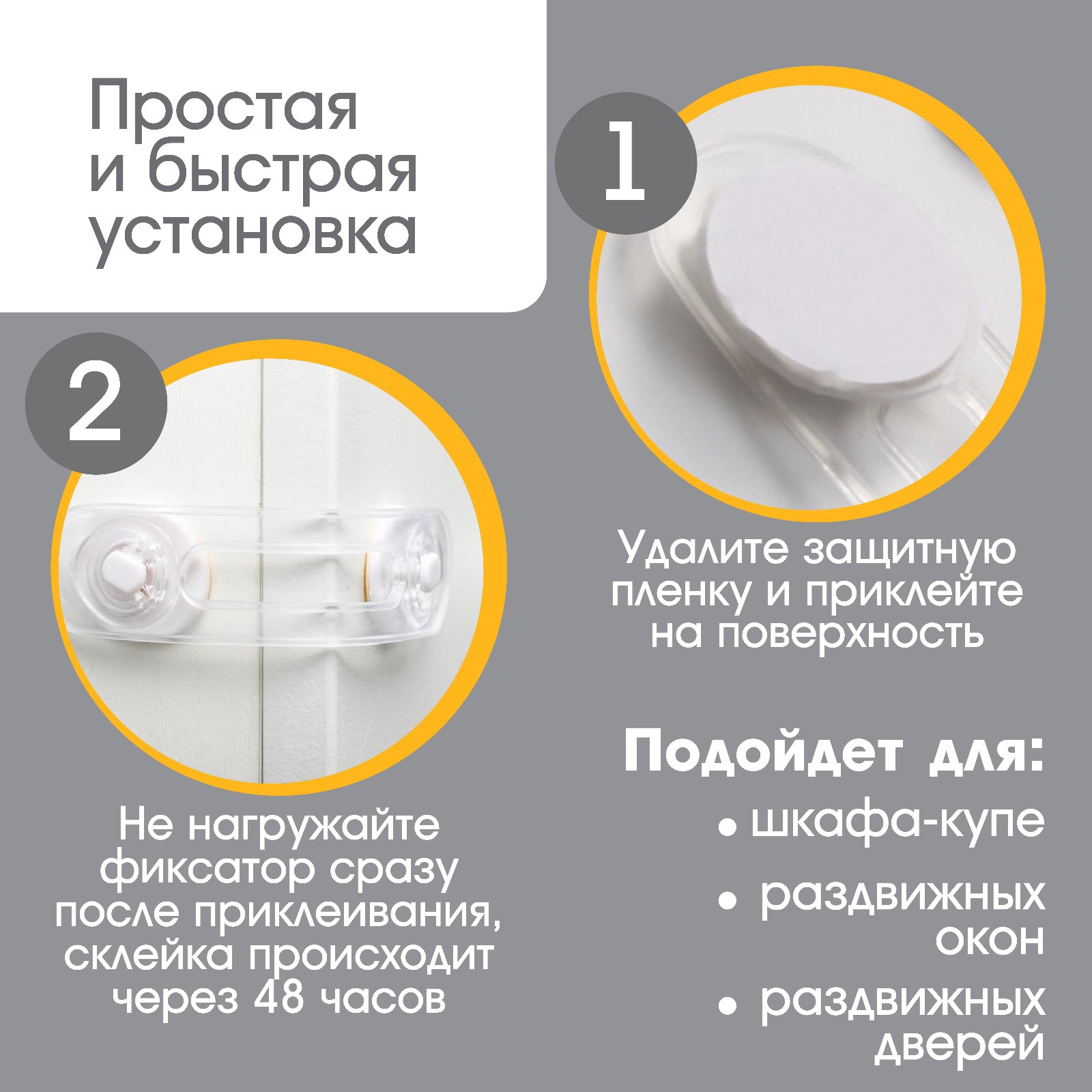 Простая и быстрая установка

1

Удалите защитную пленку и приклейте на поверхность

2

Не нагружайте фиксатор сразу после приклеивания, склейка происходит через 48 часов

Подойдет для:

• шкафа-купе
• раздвижных окон
• раздвижных дверей