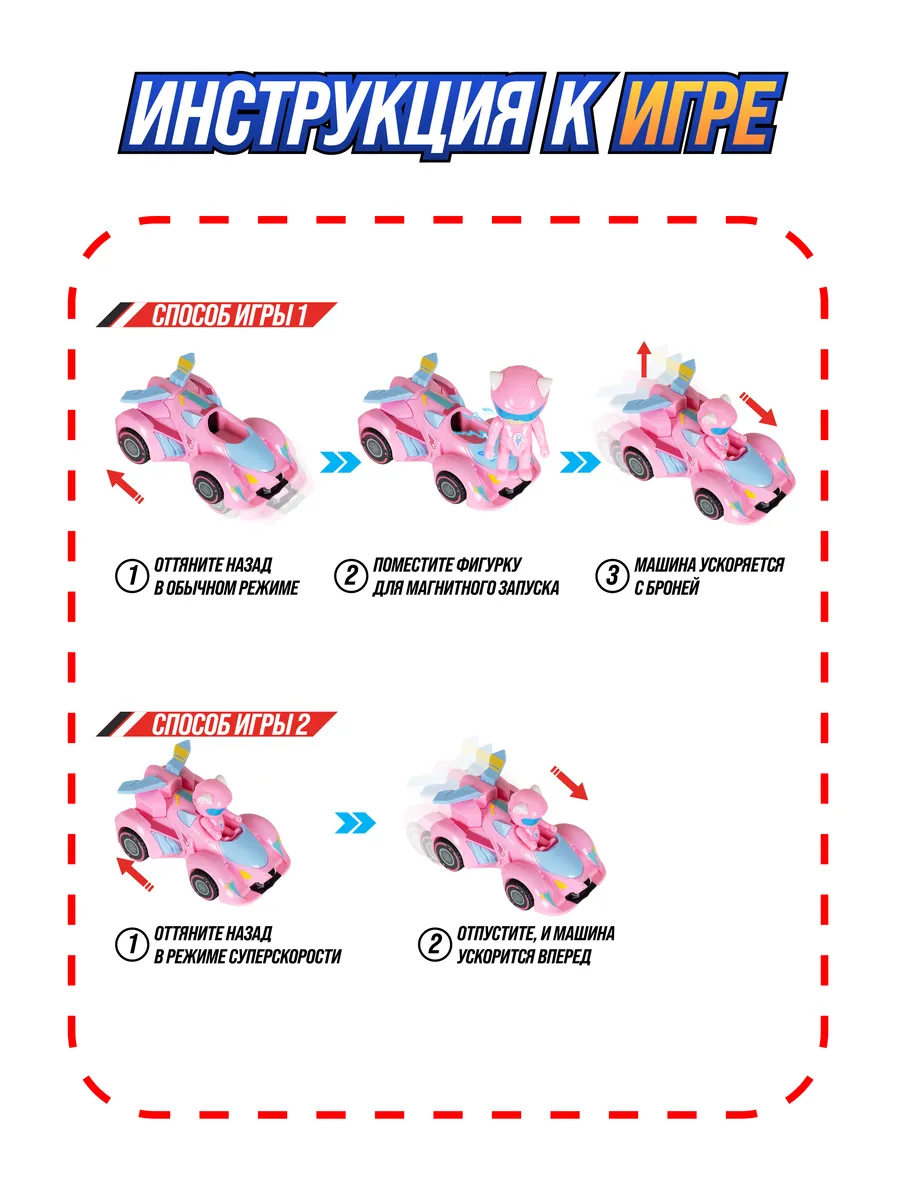 ИНСТРУКЦИЯ К ИГРЕ

СПОСОБ ИГРЫ 1

1 ОТТЯНИТЕ НАЗАД В ОБЫЧНОМ РЕЖИМЕ

2 ПОМЕСТИТЕ ФИГУРКУ ДЛЯ МАГНИТНОГО ЗАПУСКА

3 МАШИНА УСКОРЯЕТСЯ С БРОНЕЙ

СПОСОБ ИГРЫ 2

1 ОТТЯНИТЕ НАЗАД В РЕЖИМЕ СУПЕРСКОРОСТИ

2 ОТПУСТИТЕ, И МАШИНА УСКОРИТСЯ ВПЕРЕД