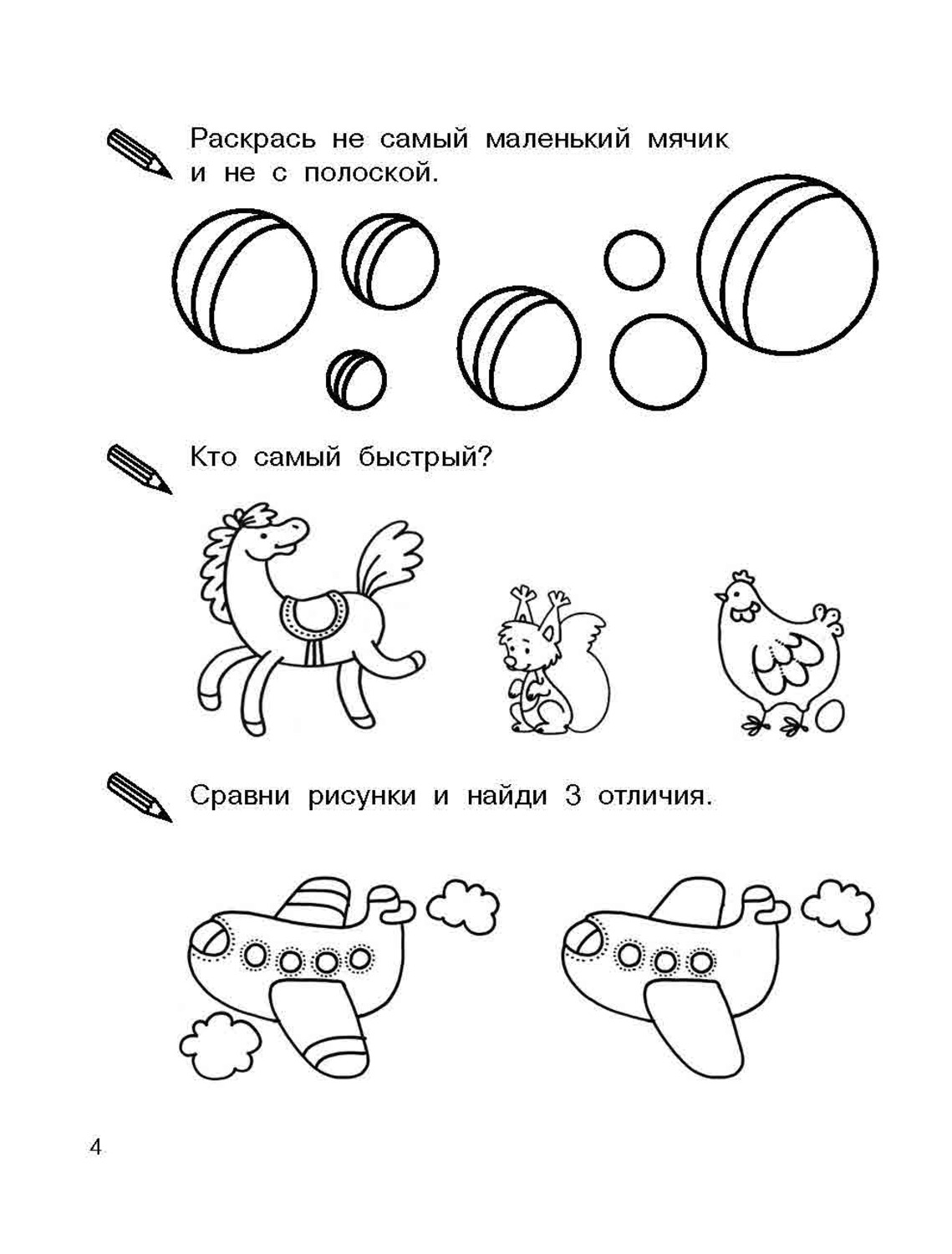 Раскрась не самый маленький мячик и не с полоской.

Кто самый быстрый?

Сравни рисунки и найди 3 отличия.

4