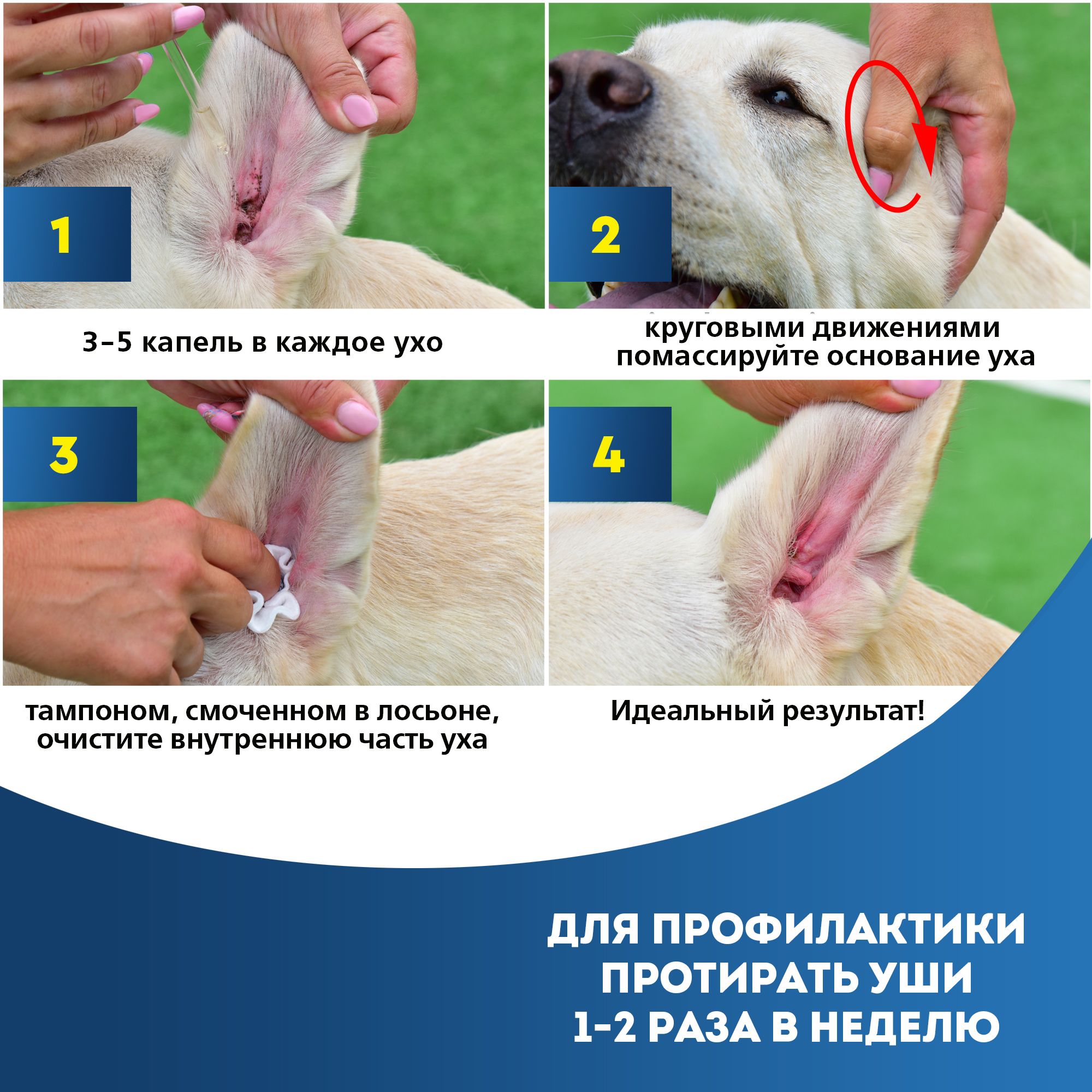 1

3–5 капель в каждое ухо

2

круговыми движениями помассируйте основание уха

3

тампоном, смоченном в лосьоне, очистите внутреннюю часть уха

4

Идеальный результат!

ДЛЯ ПРОФИЛАКТИКИ ПРОТИРАТЬ УШИ 1-2 РАЗА В НЕДЕЛЮ