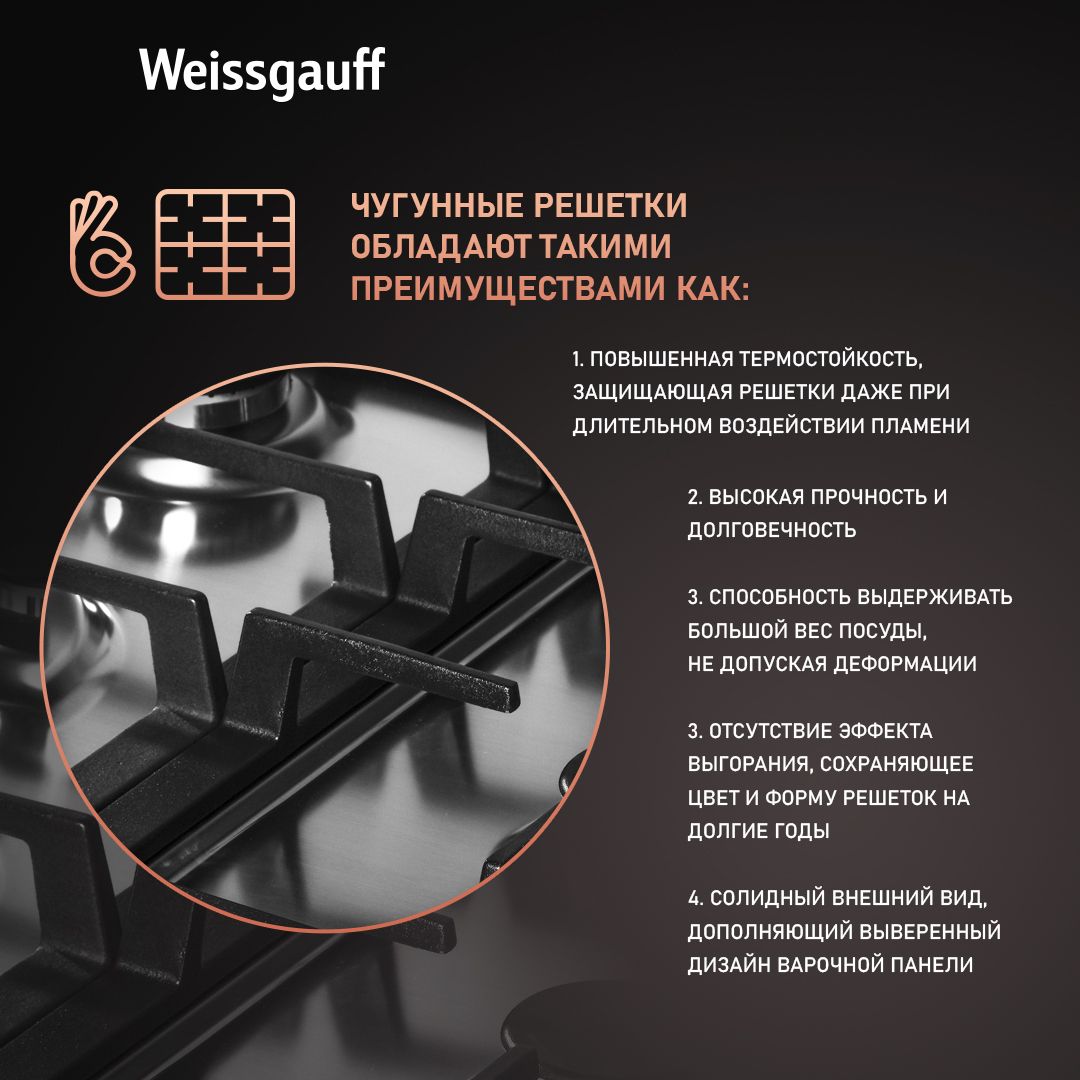 Weissgauff

ЧУГУННЫЕ РЕШЕТКИ ОБЛАДАЮТ ТАКИМИ ПРЕИМУЩЕСТВАМИ КАК:

1. ПОВЫШЕННАЯ ТЕРМОСТОЙКОСТЬ, ЗАЩИЩАЮЩАЯ РЕШЕТКИ ДАЖЕ ПРИ ДЛИТЕЛЬНОМ ВОЗДЕЙСТВИИ ПЛАМЕНИ

2. ВЫСОКАЯ ПРОЧНОСТЬ И ДОЛГОВЕЧНОСТЬ

3. СПОСОБНОСТЬ ВЫДЕРЖИВАТЬ БОЛЬШОЙ ВЕС ПОСУДЫ, НЕ ДОПУСКАЯ ДЕФОРМАЦИИ

3. ОТСУТСТВИЕ ЭФФЕКТА ВЫГОРАНИЯ, СОХРАНЯЮЩЕЕ ЦВЕТ И ФОРМУ РЕШЕТОК НА ДОЛГИЕ ГОДЫ

4. СОЛИДНЫЙ ВНЕШНИЙ ВИД, ДОПОЛНЯЮЩИЙ ВЫВЕРЕННЫЙ ДИЗАЙН ВАРОЧНОЙ ПАНЕЛИ