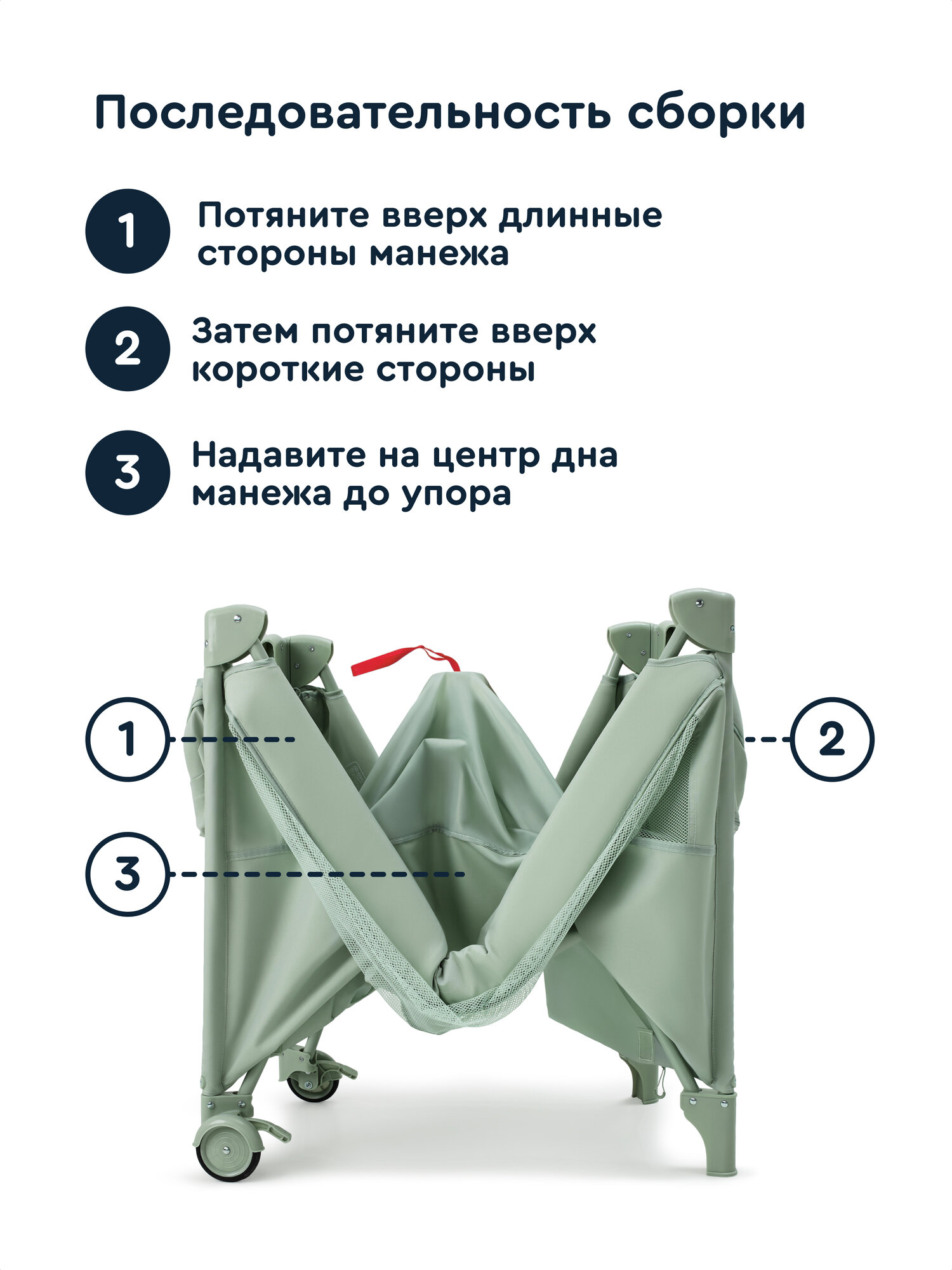 Последовательность сборки

1
Потяните вверх длинные стороны манежа

2
Затем потяните вверх короткие стороны

3
Надавите на центр дна манежа до упора

1

2

3