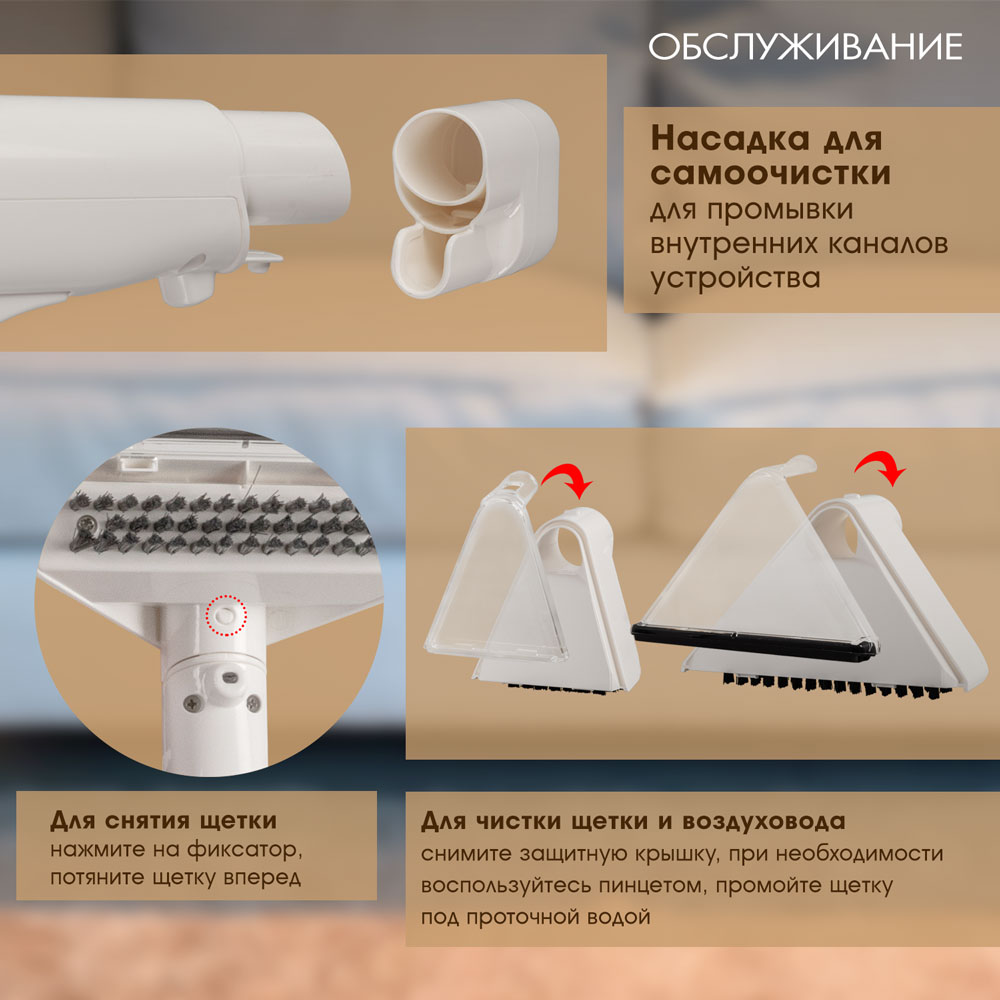 ОБСЛУЖИВАНИЕ

Насадка для самоочистки
для промывки внутренних каналов устройства

Для снятия щетки
нажмите на фиксатор, потяните щетку вперед

Для чистки щетки и воздуховода
снимите защитную крышку, при необходимости воспользуйтесь пинцетом, промойте щетку под проточной водой