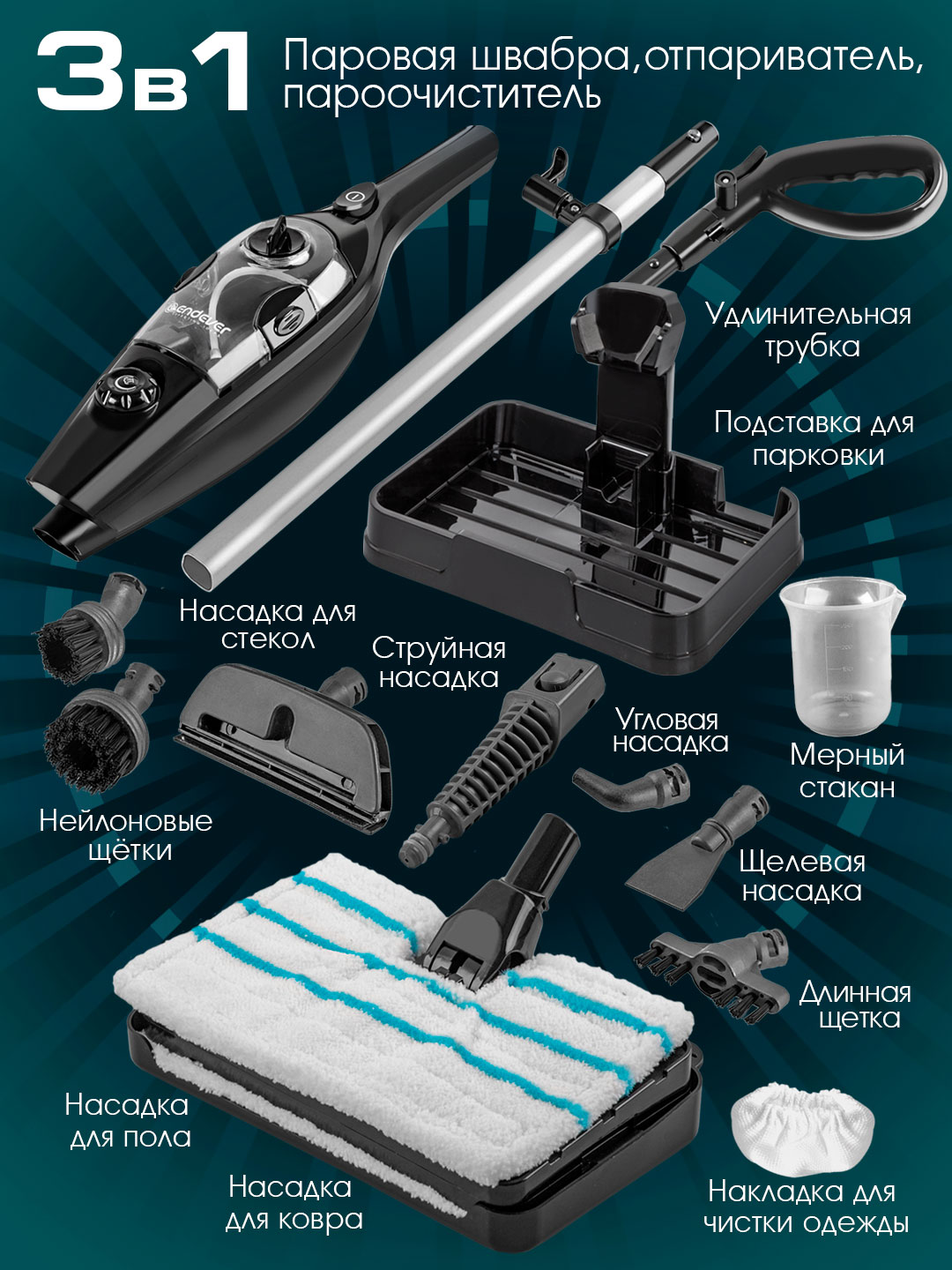 3в1 Паровая швабра,отпариватель, пароочиститель

ENDEVER

Удлинительная трубка

Подставка для парковки

Насадка для стекол

Струйная насадка

Угловая насадка

Мерный стакан

Нейлоновые щётки

Щелевая насадка

Длинная щетка

Насадка для пола

Насадка для ковра

Накладка для чистки одежды