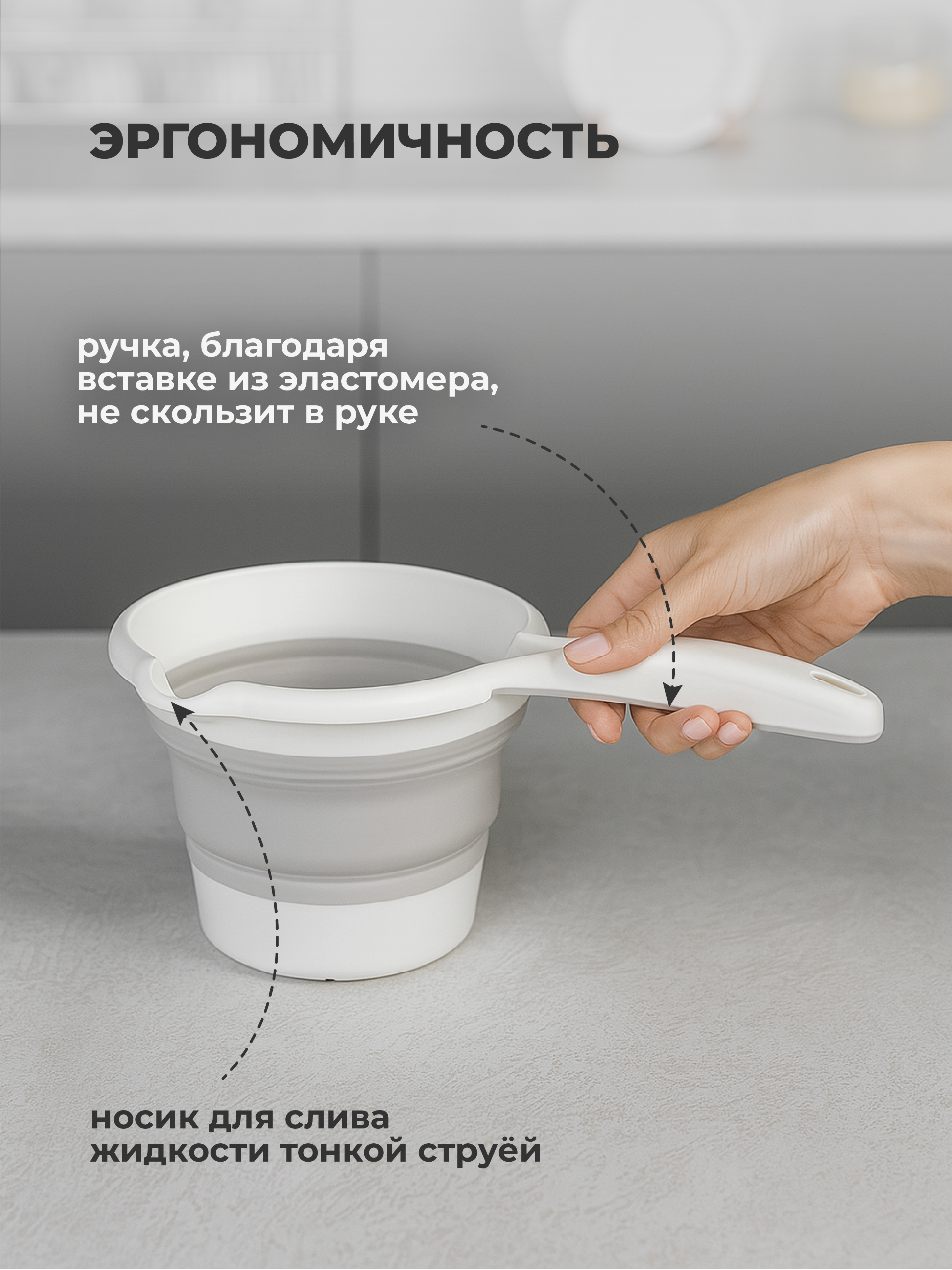 ЭРГОНОМИЧНОСТЬ

ручка, благодаря вставке из эластомера, не скользит в руке

носик для слива жидкости тонкой струёй