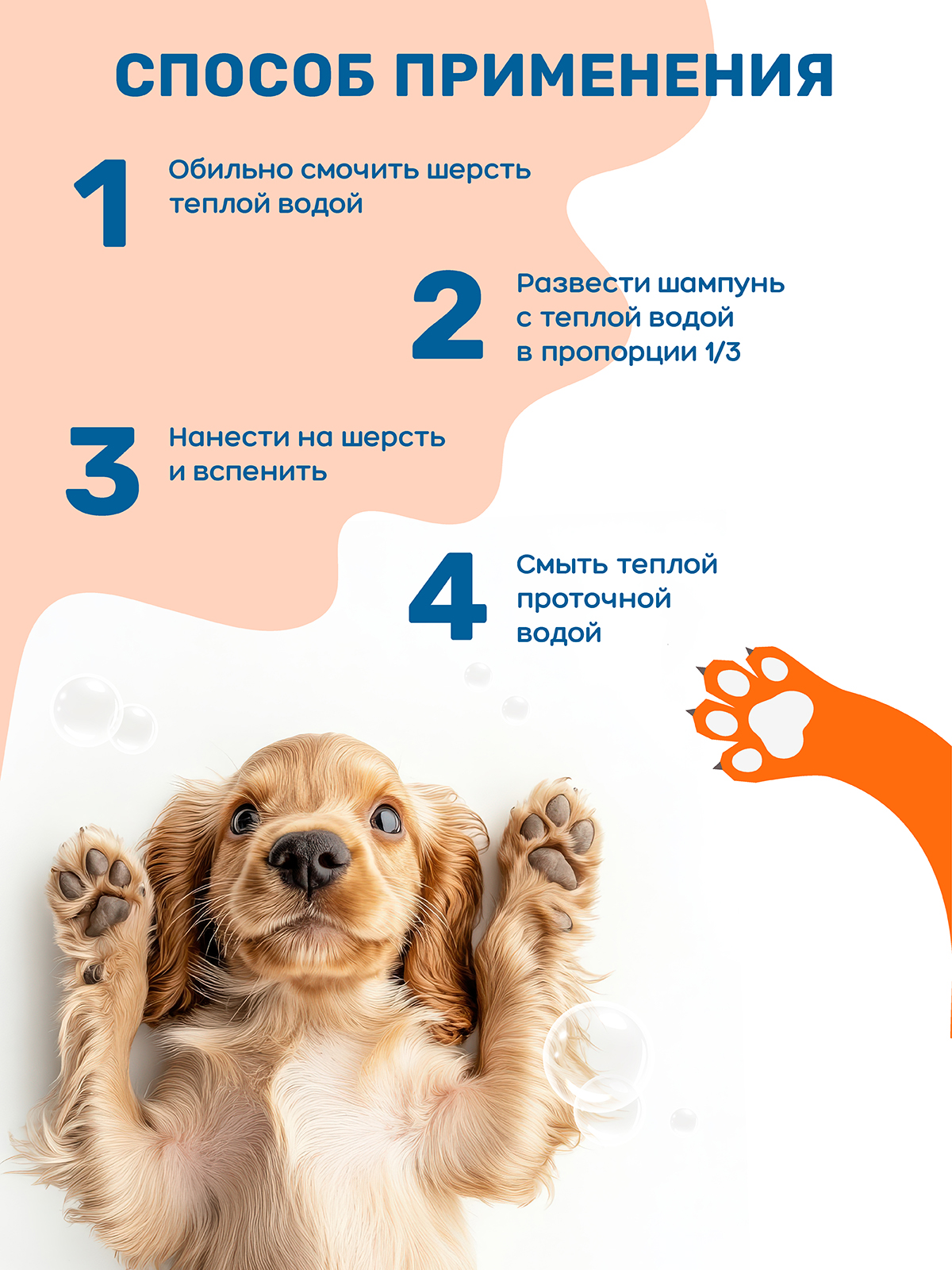 СПОСОБ ПРИМЕНЕНИЯ

1 Обильно смочить шерсть теплой водой

2 Развести шампунь с теплой водой в пропорции 1/3

3 Нанести на шерсть и вспенить

4 Смыть теплой проточной водой