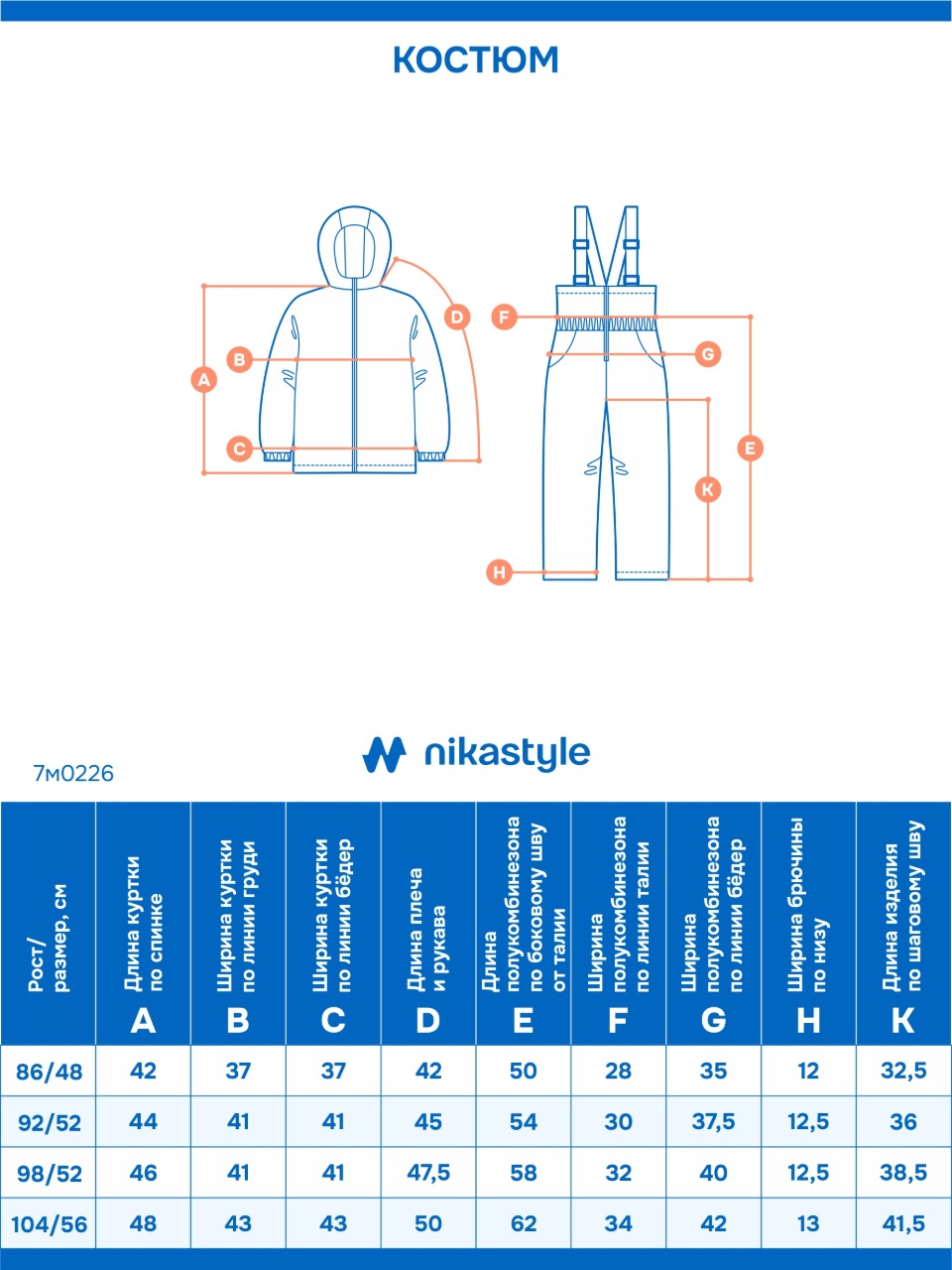 КОСТЮМ

A
B
C
D
F
G
E
K
H

nikastyle

7м0226

| Рост/ размер, см | Длина куртки по спинке A | Ширина куртки по линии груди B | Ширина куртки по линии бёдер C | Длина плеча и рукава D | Длина полукомбинезона по боковому шву от талии E | Ширина полукомбинезона по линии талии F | Ширина полукомбинезона по линии бёдер G | Ширина брючины по низу H | Длина изделия по шаговому шву K |
|---|---|---|---|---|---|---|---|---|---|
| 86/48 | 42 | 37 | 37 | 42 | 50 | 28 | 35 | 12 | 32,5 |
| 92/52 | 44 | 41 | 41 | 45 | 54 | 30 | 37,5 | 12,5 | 36 |
| 98/52 | 46 | 41 | 41 | 47,5 | 58 | 32 | 40 | 12,5 | 38,5 |
| 104/56 | 48 | 43 | 43 | 50 | 62 | 34 | 42 | 13 | 41,5 |