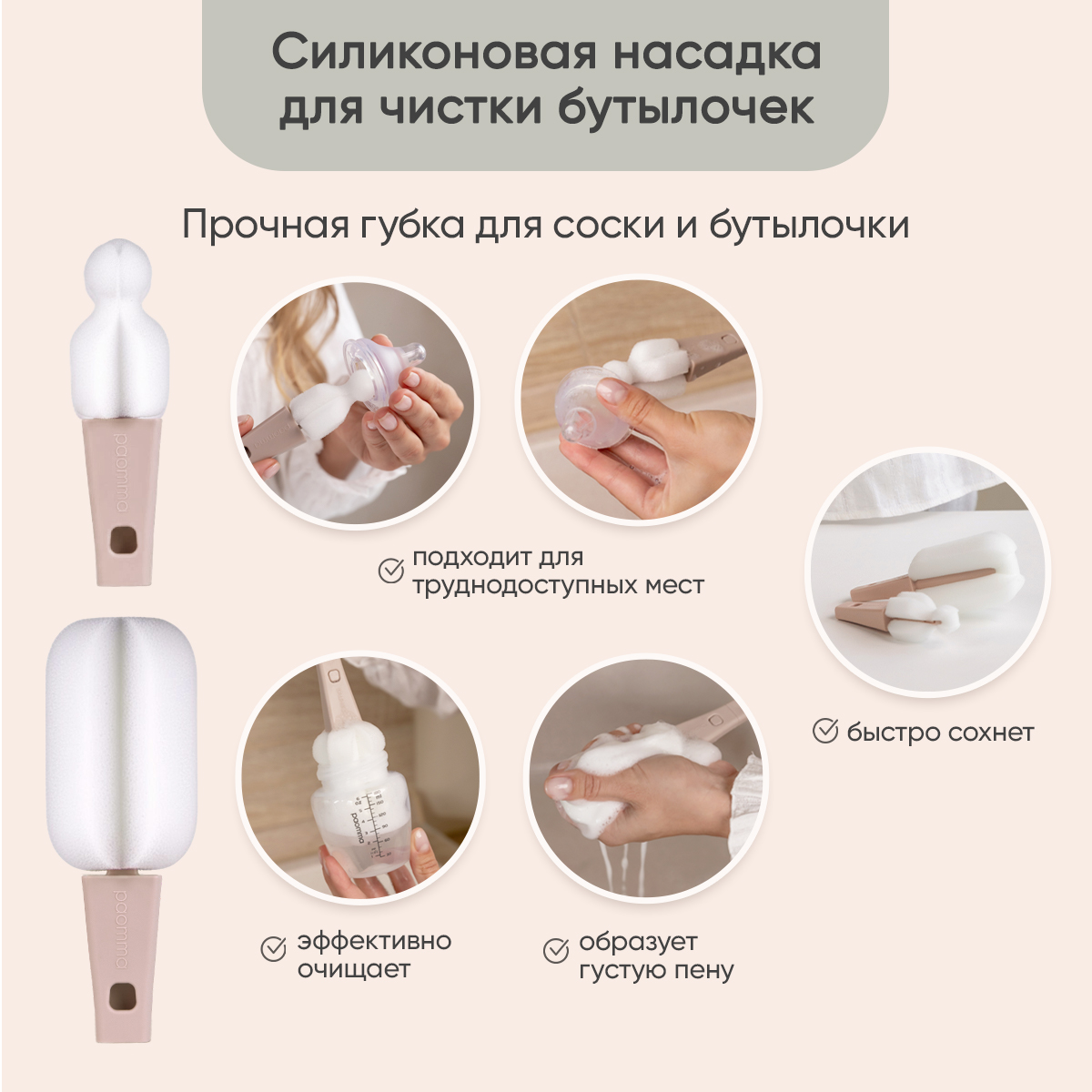 Силиконовая насадка для чистки бутылочек

Прочная губка для соски и бутылочки

paomma

подходит для труднодоступных мест

быстро сохнет

paomma

paomma

эффективно очищает

образует густую пену