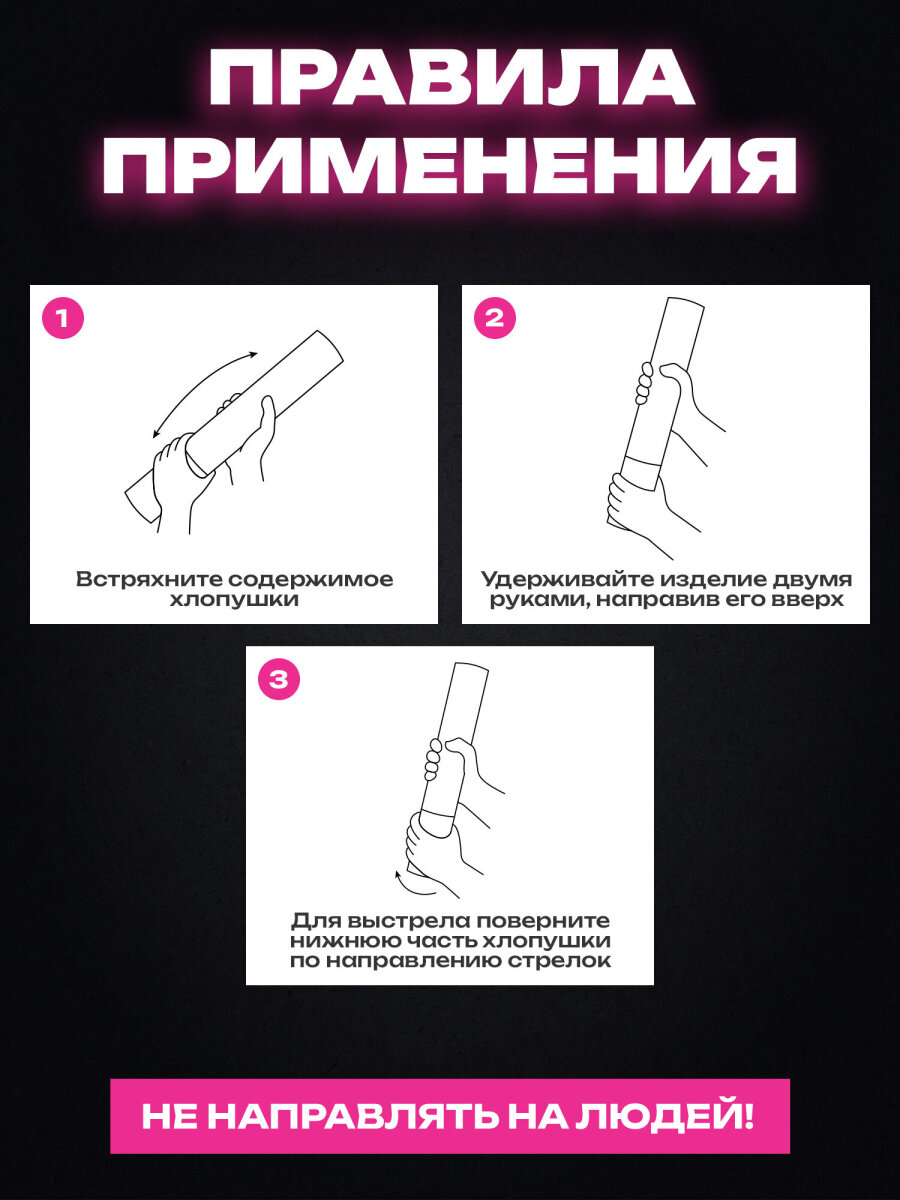 ПРАВИЛА ПРИМЕНЕНИЯ

1

Встряхните содержимое хлопушки

2

Удерживайте изделие двумя руками, направив его вверх

3

Для выстрела поверните нижнюю часть хлопушки по направлению стрелок

НЕ НАПРАВЛЯТЬ НА ЛЮДЕЙ!