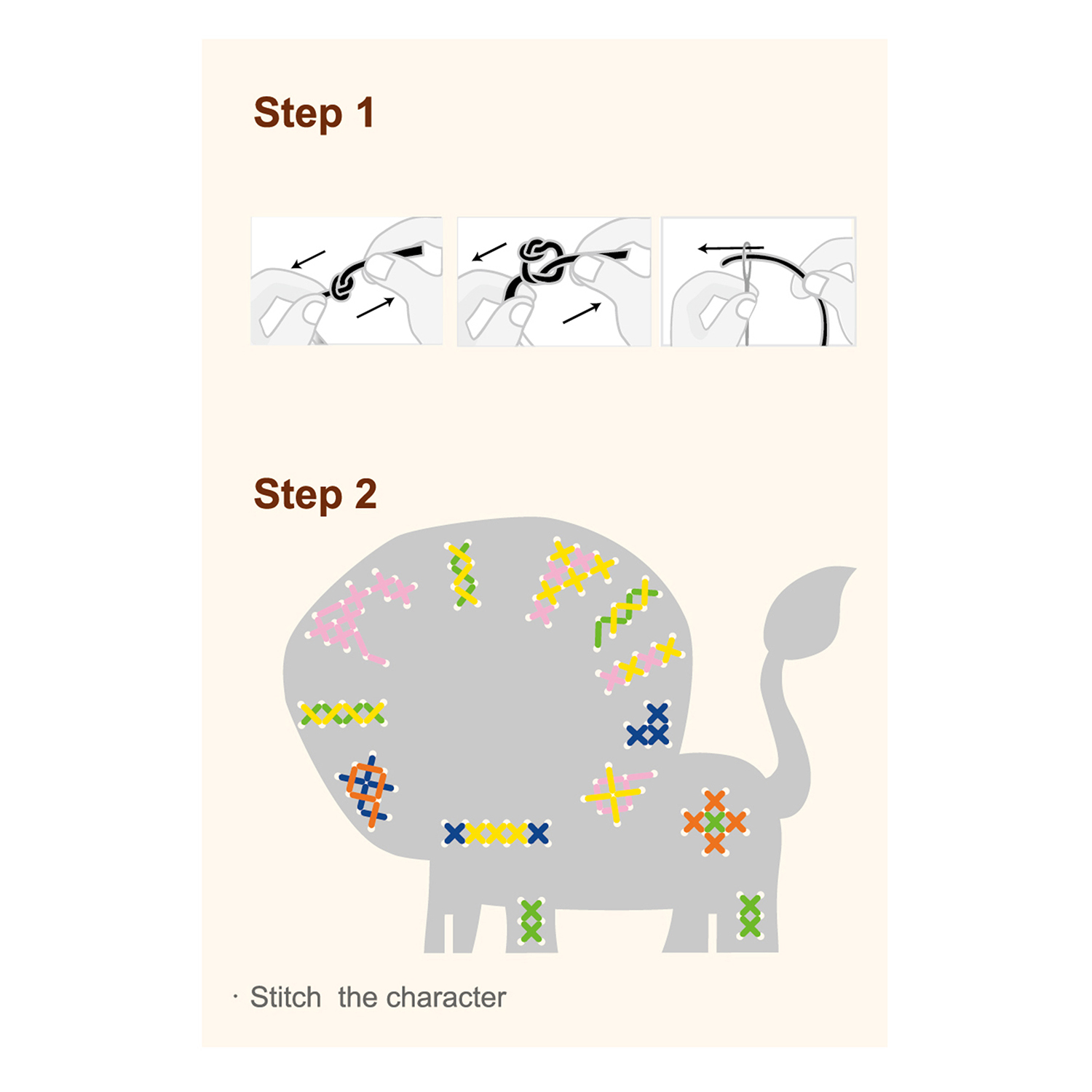 Step 1

Step 2

· Stitch the character