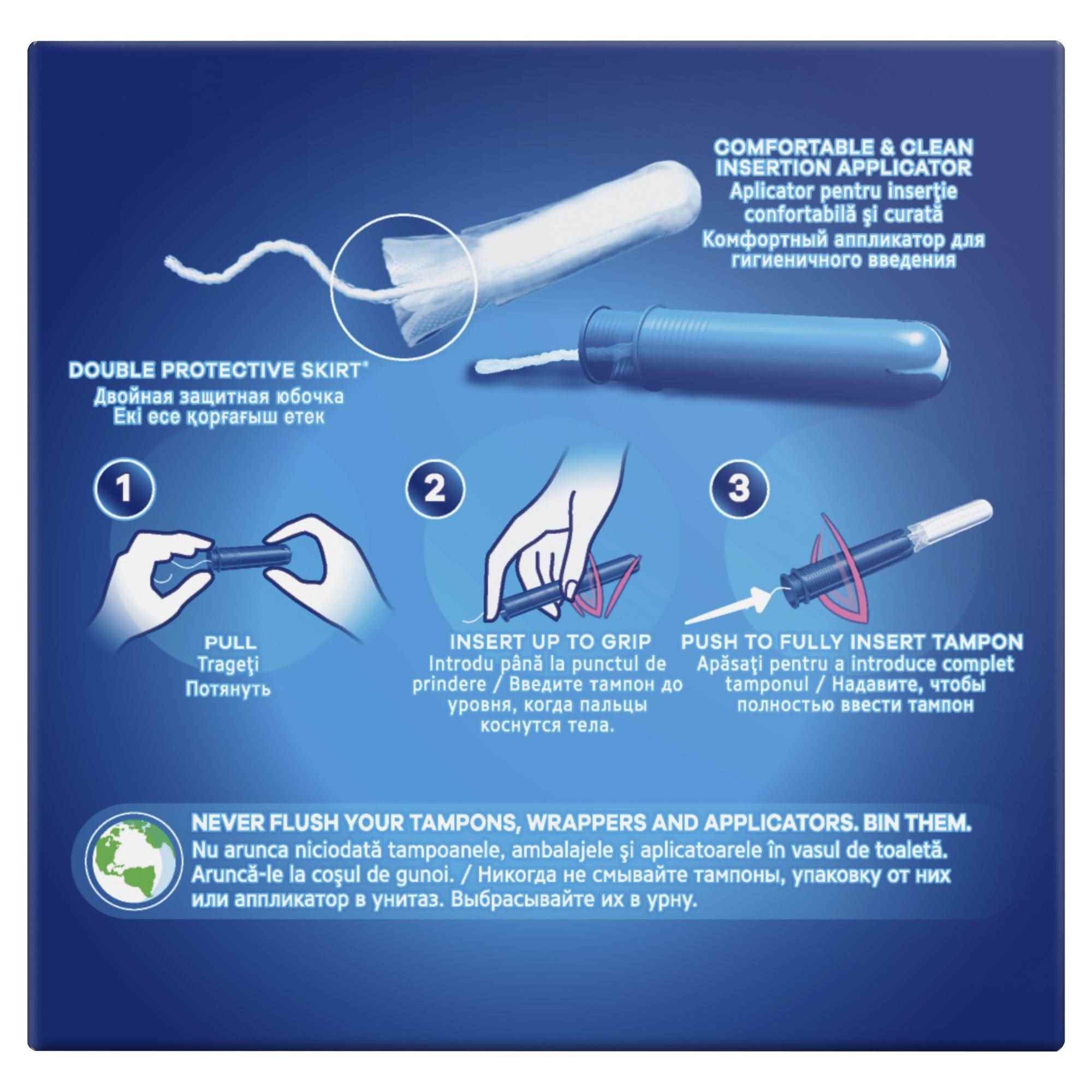 COMFORTABLE & CLEAN INSERTION APPLICATOR
Aplicator pentru inserţie confortabilă şi curată
Комфортный аппликатор для гигиеничного введения

DOUBLE PROTECTIVE SKIRT*
Двойная защитная юбочка
Екі есе қорғағыш етек

1

PULL
Trageţi
Потянуть

2

INSERT UP TO GRIP
Introdu până la punctul de prindere / Введите тампон до уровня, когда пальцы коснутся тела.

3

PUSH TO FULLY INSERT TAMPON
Apăsaţi pentru a introduce complet tamponul / Надавите, чтобы полностью ввести тампон

NEVER FLUSH YOUR TAMPONS, WRAPPERS AND APPLICATORS. BIN THEM.
Nu arunca niciodată tampoanele, ambalajele şi aplicatoarele în vasul de toaletă. Aruncă-le la coşul de gunoi. / Никогда не смывайте тампоны, упаковку от них или аппликатор в унитаз. Выбрасывайте их в урну.