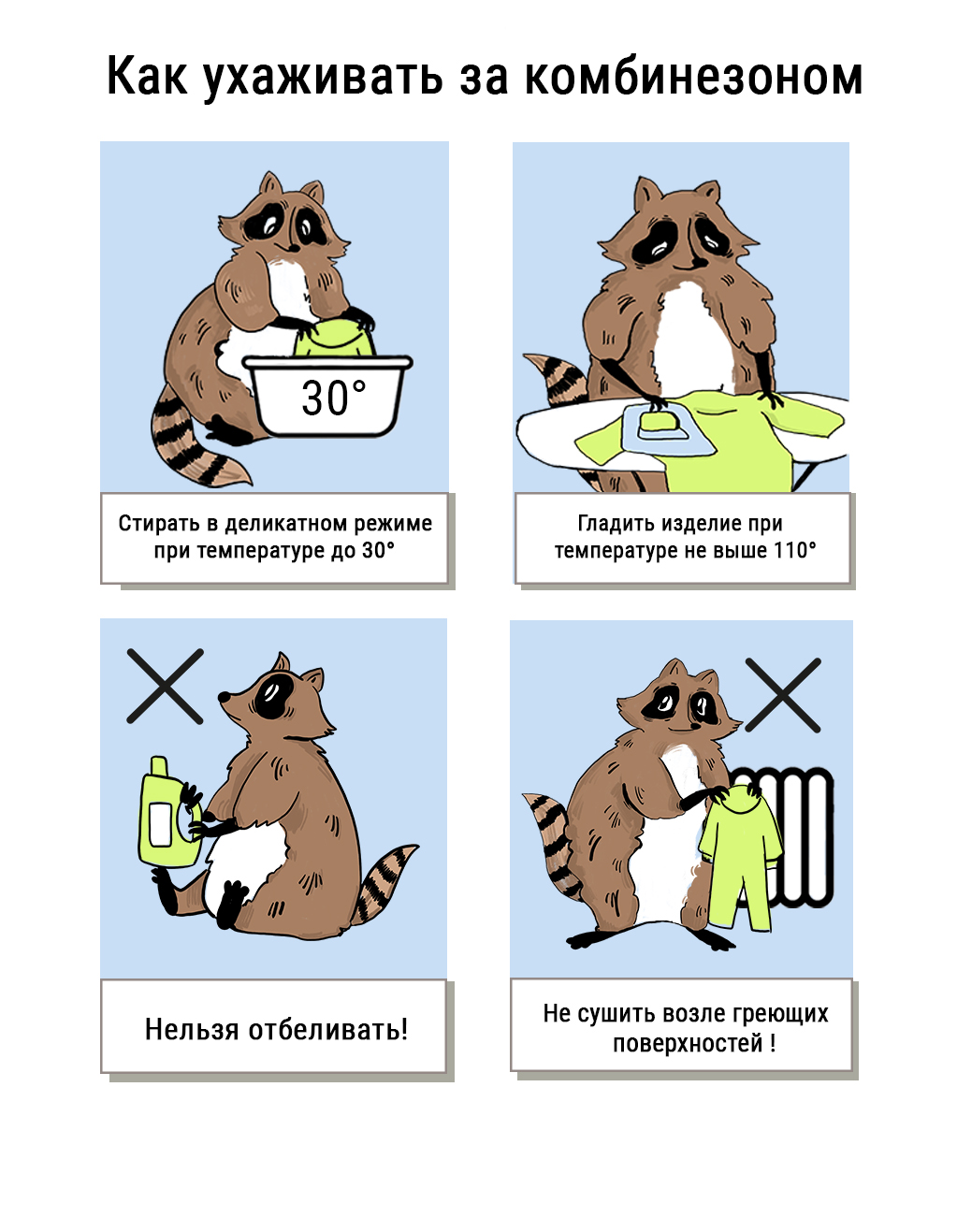 Как ухаживать за комбинезоном

30°

Стирать в деликатном режиме при температуре до 30°

Гладить изделие при температуре не выше 110°

Нельзя отбеливать!

Не сушить возле греющих поверхностей !