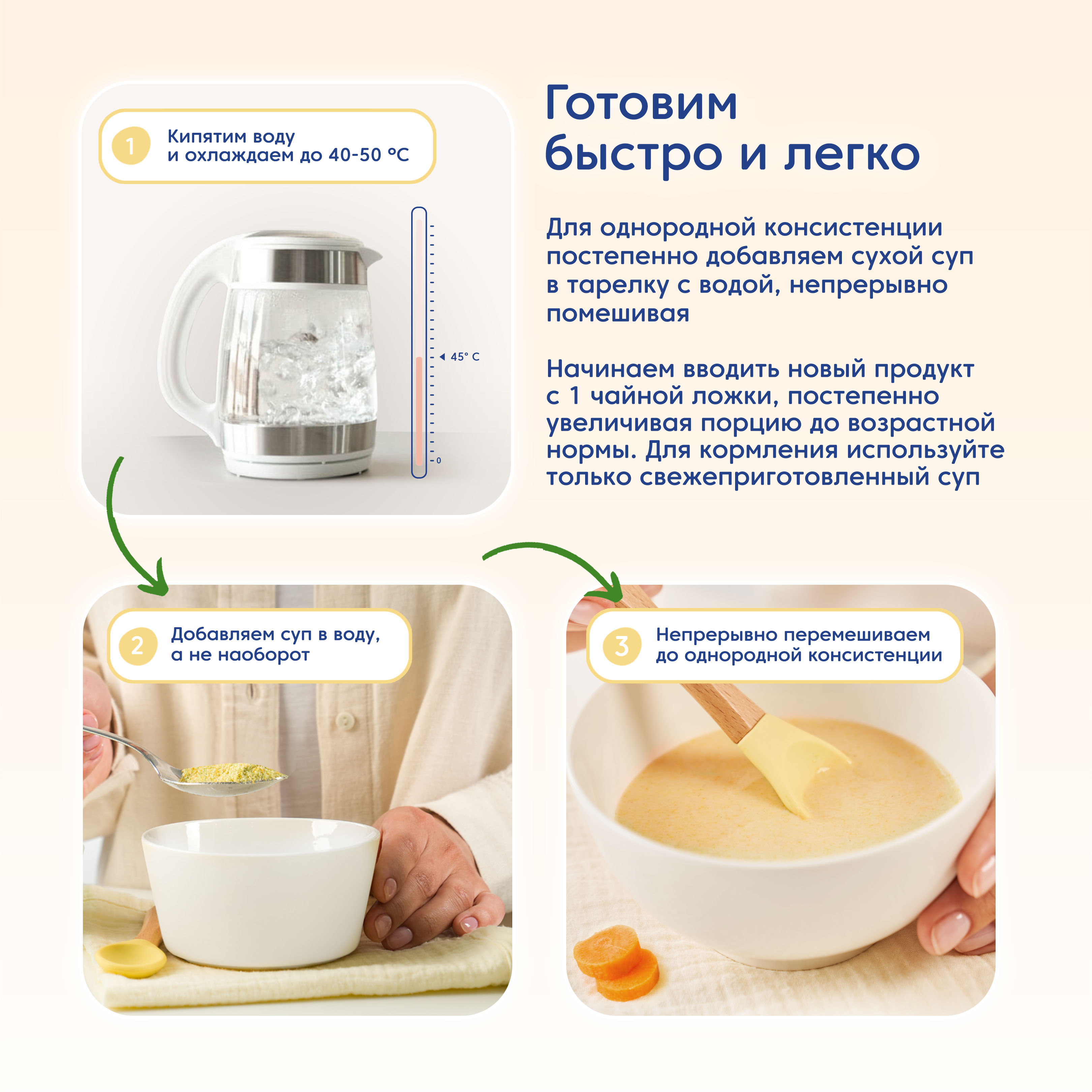 1

Кипятим воду и охлаждаем до 40-50 °C

45° C

0

Готовим быстро и легко

Для однородной консистенции постепенно добавляем сухой суп в тарелку с водой, непрерывно помешивая

Начинаем вводить новый продукт с 1 чайной ложки, постепенно увеличивая порцию до возрастной нормы. Для кормления используйте только свежеприготовленный суп

2

Добавляем суп в воду, а не наоборот

3

Непрерывно перемешиваем до однородной консистенции