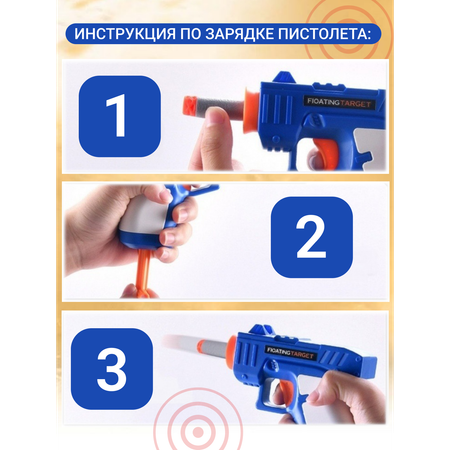 ИНСТРУКЦИЯ ПО ЗАРЯДКЕ ПИСТОЛЕТА:

1

FIOATING TARGET

2

3

FIOATING TARGET